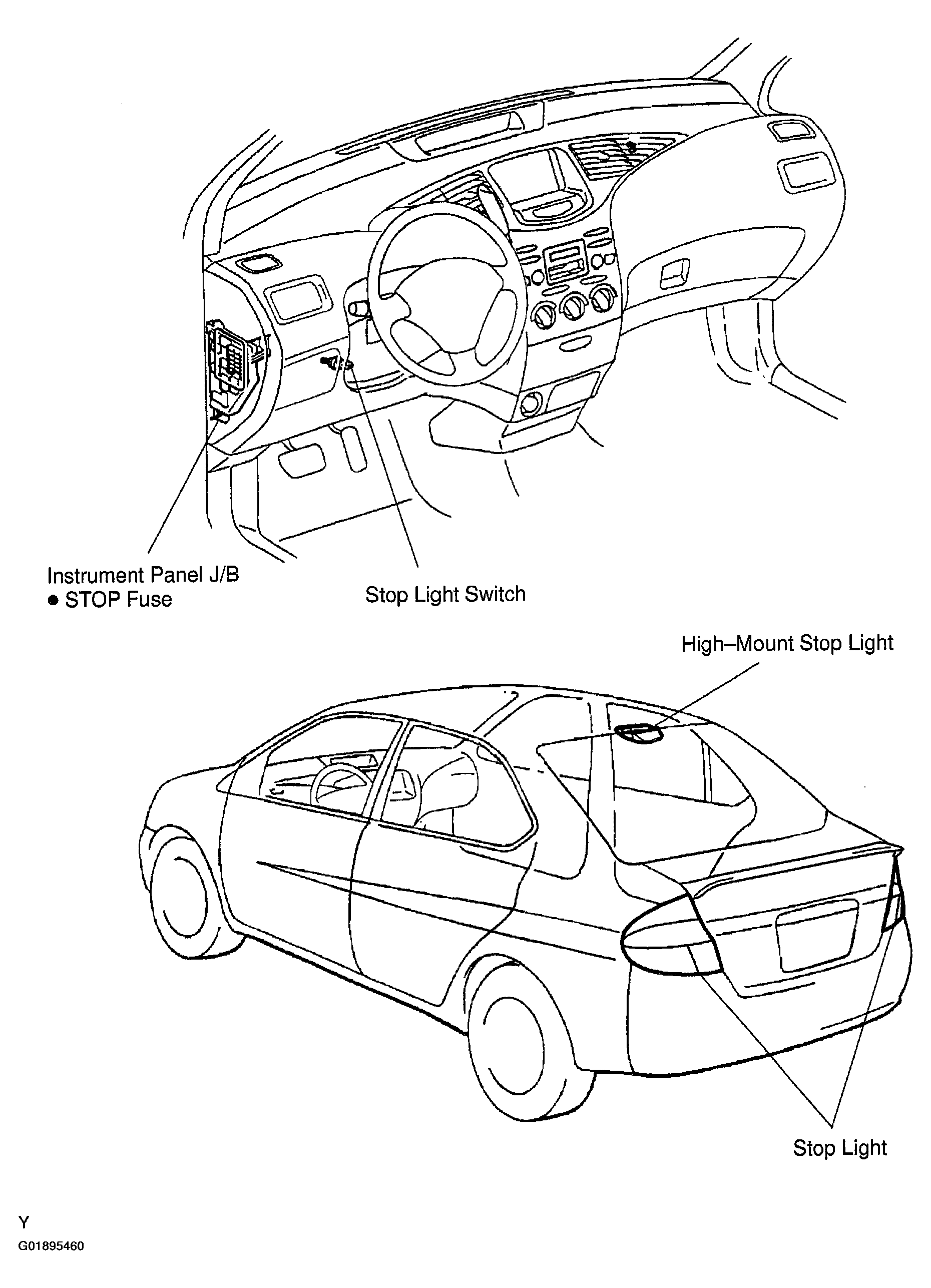 Instrument Panel J/B
● STOP Fuse

Stop Light Switch

High–Mount Stop Light

Stop Light

Y
G01895460