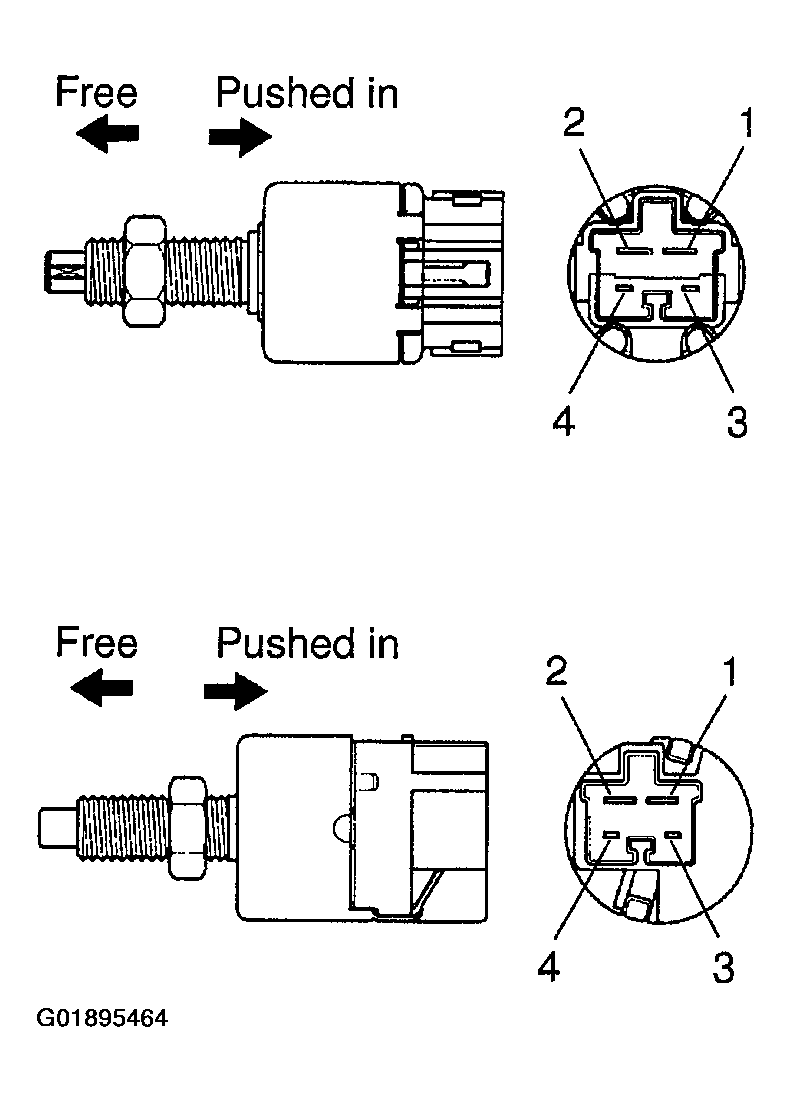 Free Pushed in

2 1

4 3

Free Pushed in

2 1

4 3

G01895464