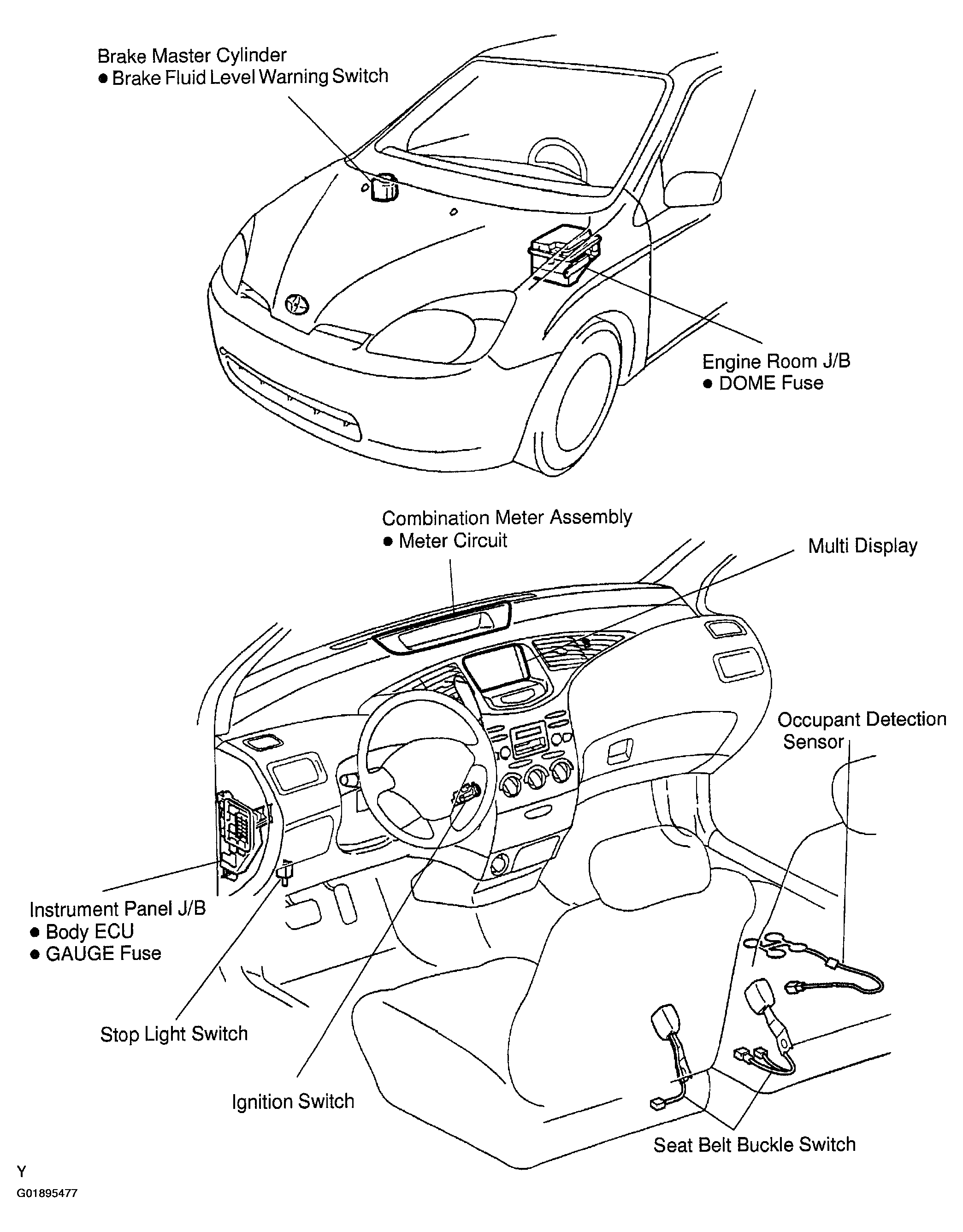 Brake Master Cylinder
● Brake Fluid Level Warning Switch

Engine Room J/B
● DOME Fuse

Combination Meter Assembly
● Meter Circuit

Multi Display

Occupant Detection Sensor

Instrument Panel J/B
● Body ECU
● GAUGE Fuse

Stop Light Switch

Ignition Switch

Seat Belt Buckle Switch

Y
G01895477