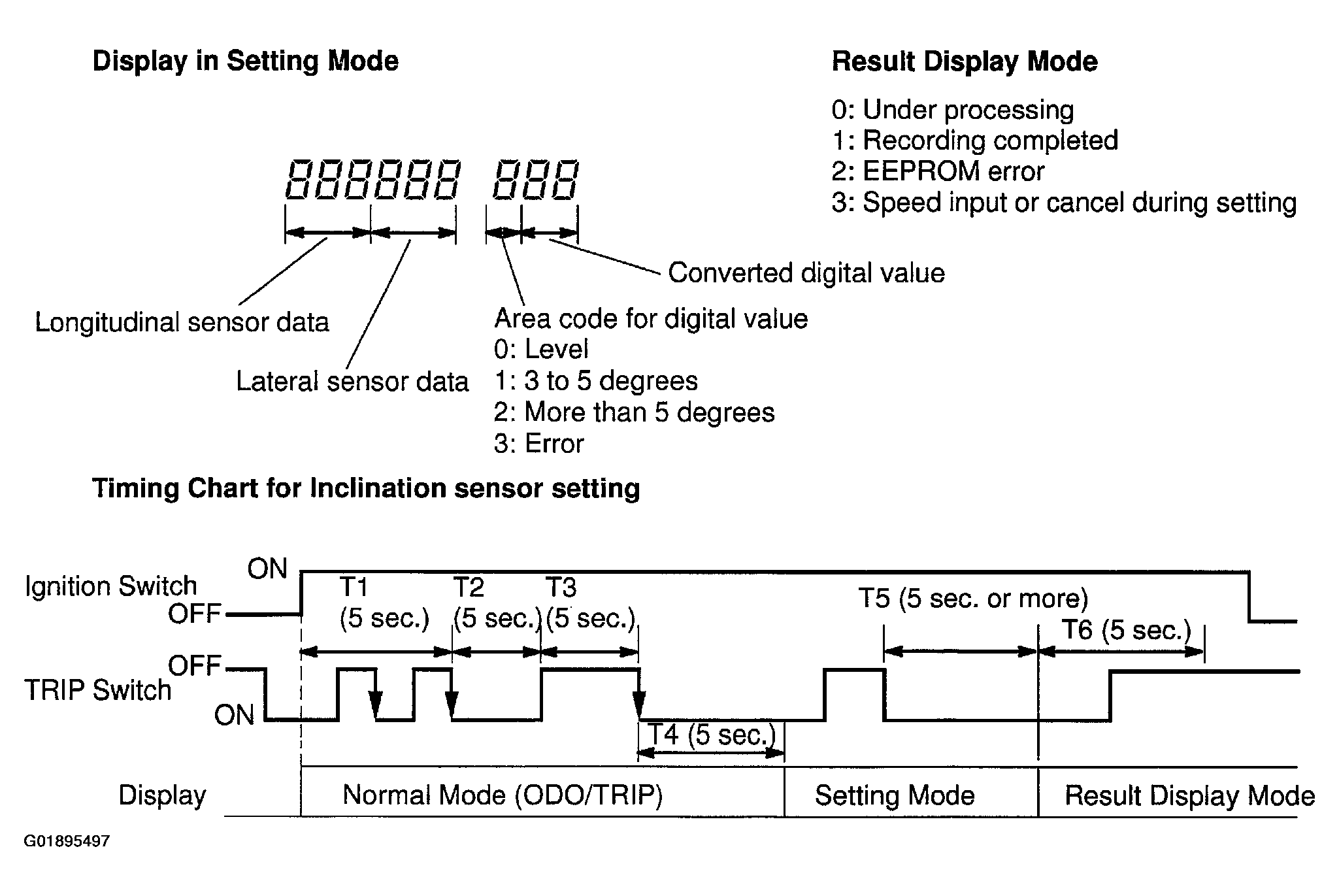 Display in Setting Mode

888888 888

Longitudinal sensor data

Lateral sensor data

Converted digital value

Area code for digital value
0: Level
1: 3 to 5 degrees
2: More than 5 degrees
3: Error

Result Display Mode

0: Under processing
1: Recording completed
2: EEPROM error
3: Speed input or cancel during setting

Timing Chart for Inclination sensor setting

Ignition Switch ON OFF

T1 (5 sec.) T2 (5 sec.) T3 (5 sec.)

T5 (5 sec. or more)

T6 (5 sec.)

TRIP Switch OFF ON

T4 (5 sec.)

Display

Normal Mode (ODO/TRIP)

Setting Mode

Result Display Mode

G01895497