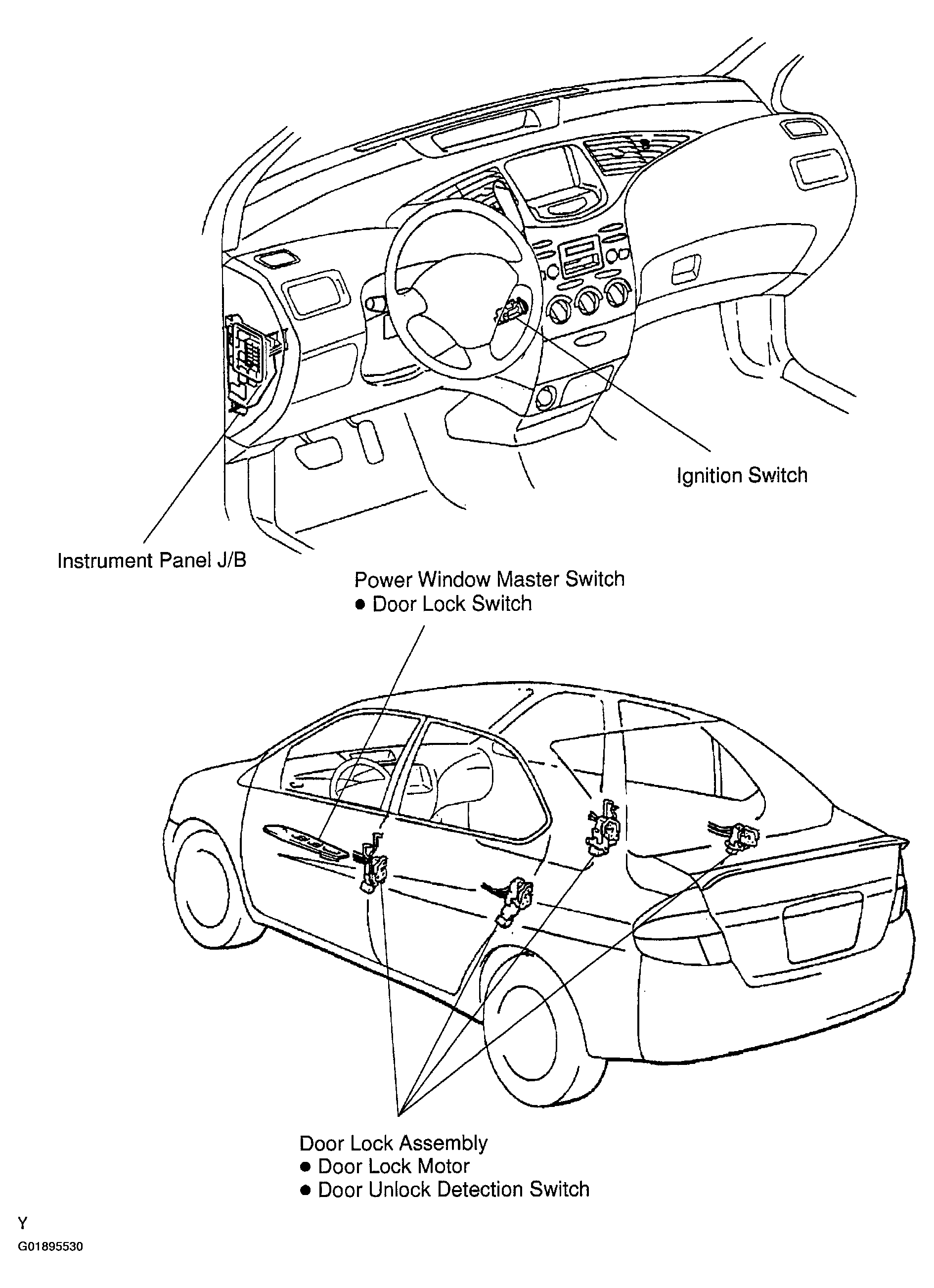 Ignition Switch

Instrument Panel J/B

Power Window Master Switch
● Door Lock Switch

Door Lock Assembly
● Door Lock Motor
● Door Unlock Detection Switch

Y
G01895530