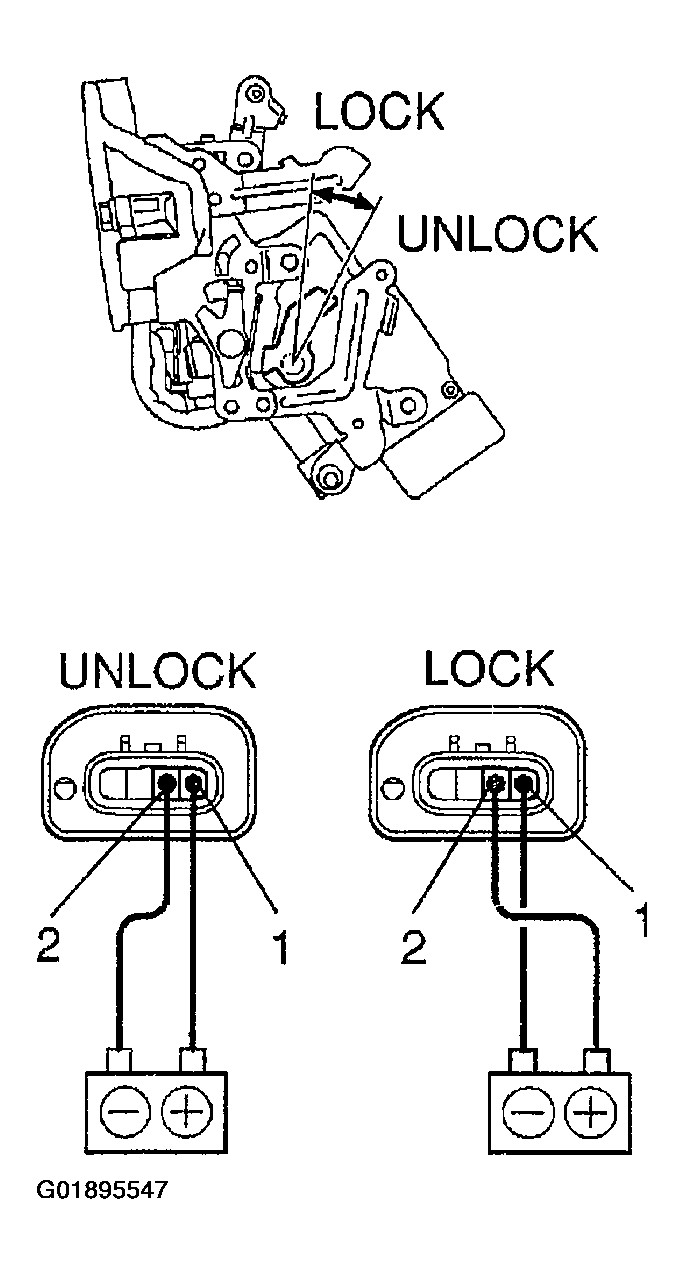 LOCK

UNLOCK

UNLOCK

2

1

−

+

LOCK

2

1

−

+

G01895547