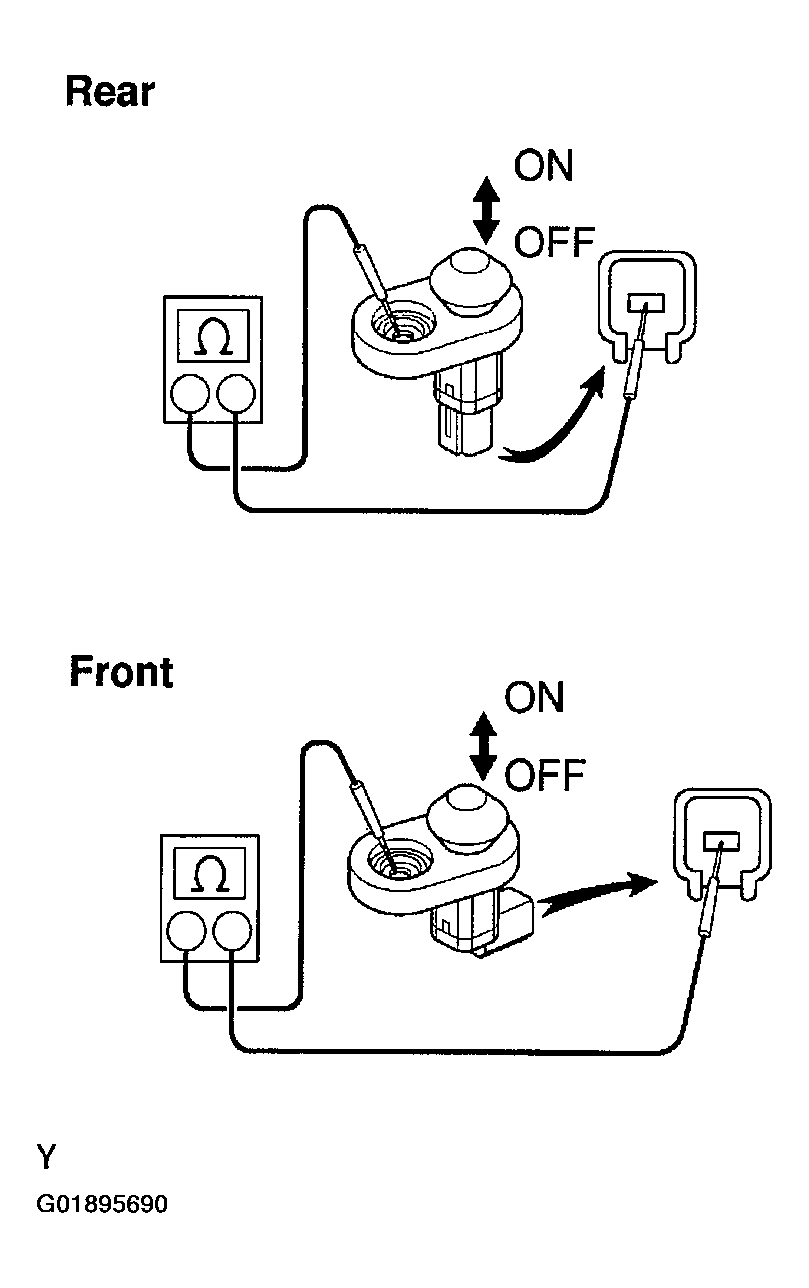 Rear

ON

OFF

$\Omega$

Front

ON

OFF

$\Omega$

Y

G01895690