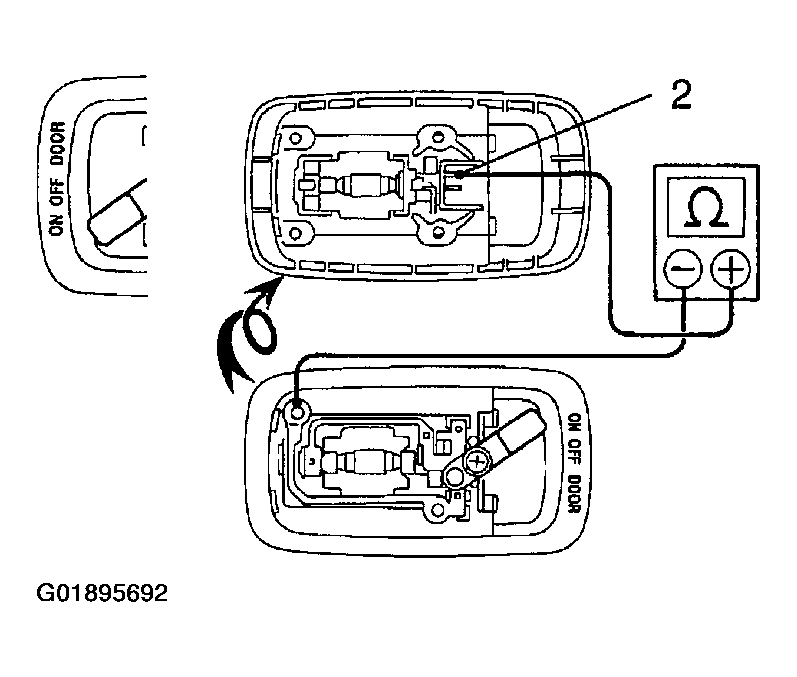 ON OFF DOOR

2

Ω

−

+

ON OFF DOOR

G01895692