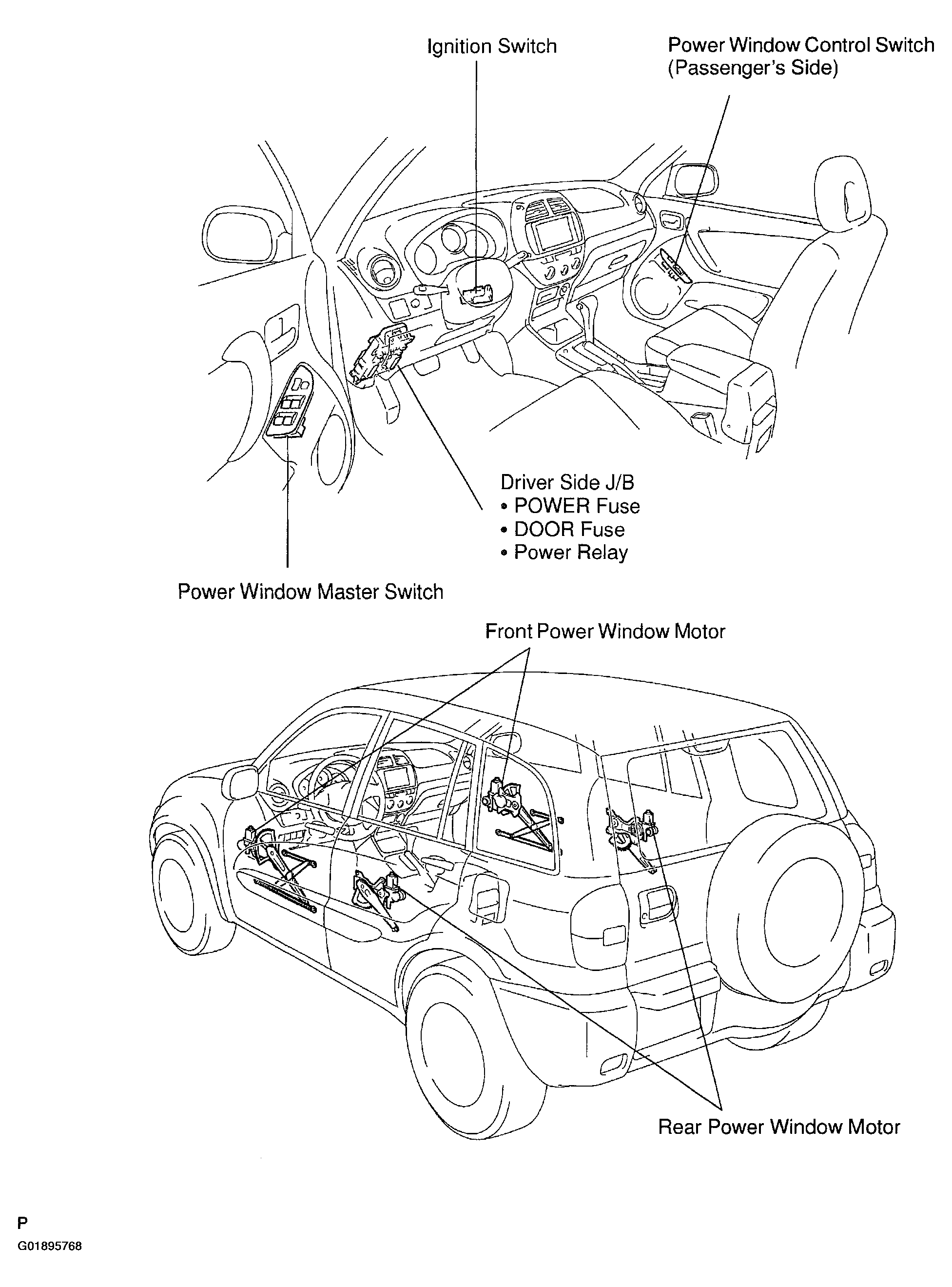 Ignition Switch

Power Window Control Switch
(Passenger's Side)

Driver Side J/B
• POWER Fuse
• DOOR Fuse
• Power Relay

Power Window Master Switch

Front Power Window Motor

Rear Power Window Motor

P
G01895768