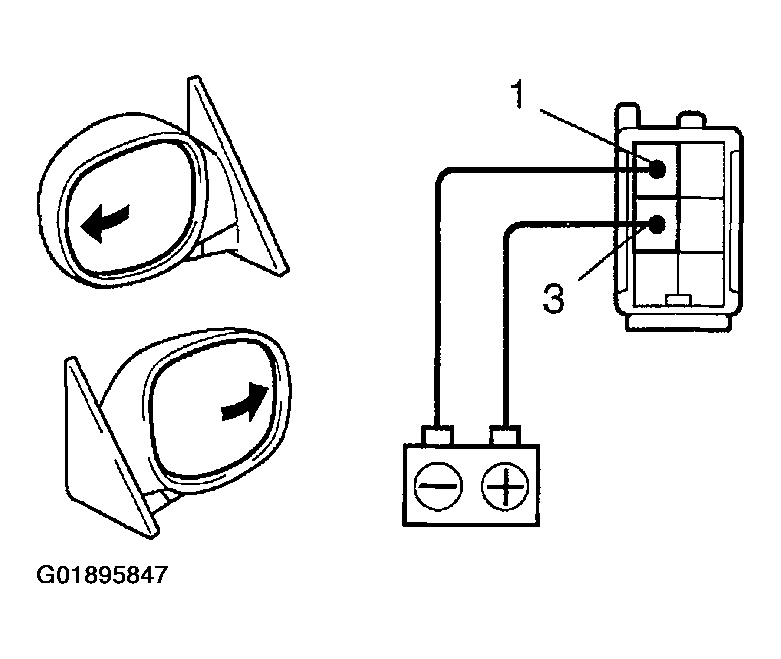 1
3
−
+
G01895847