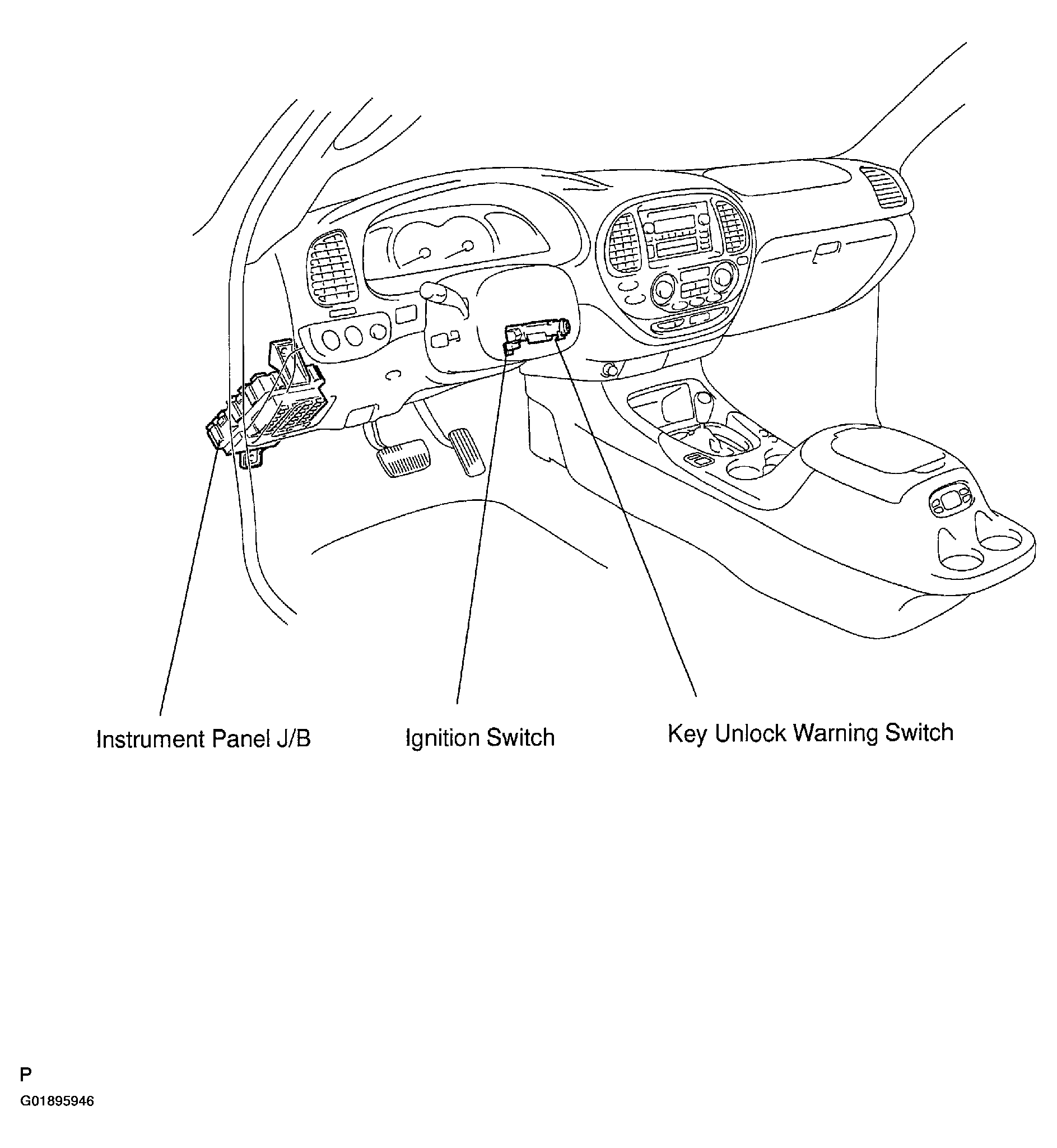 Instrument Panel J/B

Ignition Switch

Key Unlock Warning Switch

P

G01895946