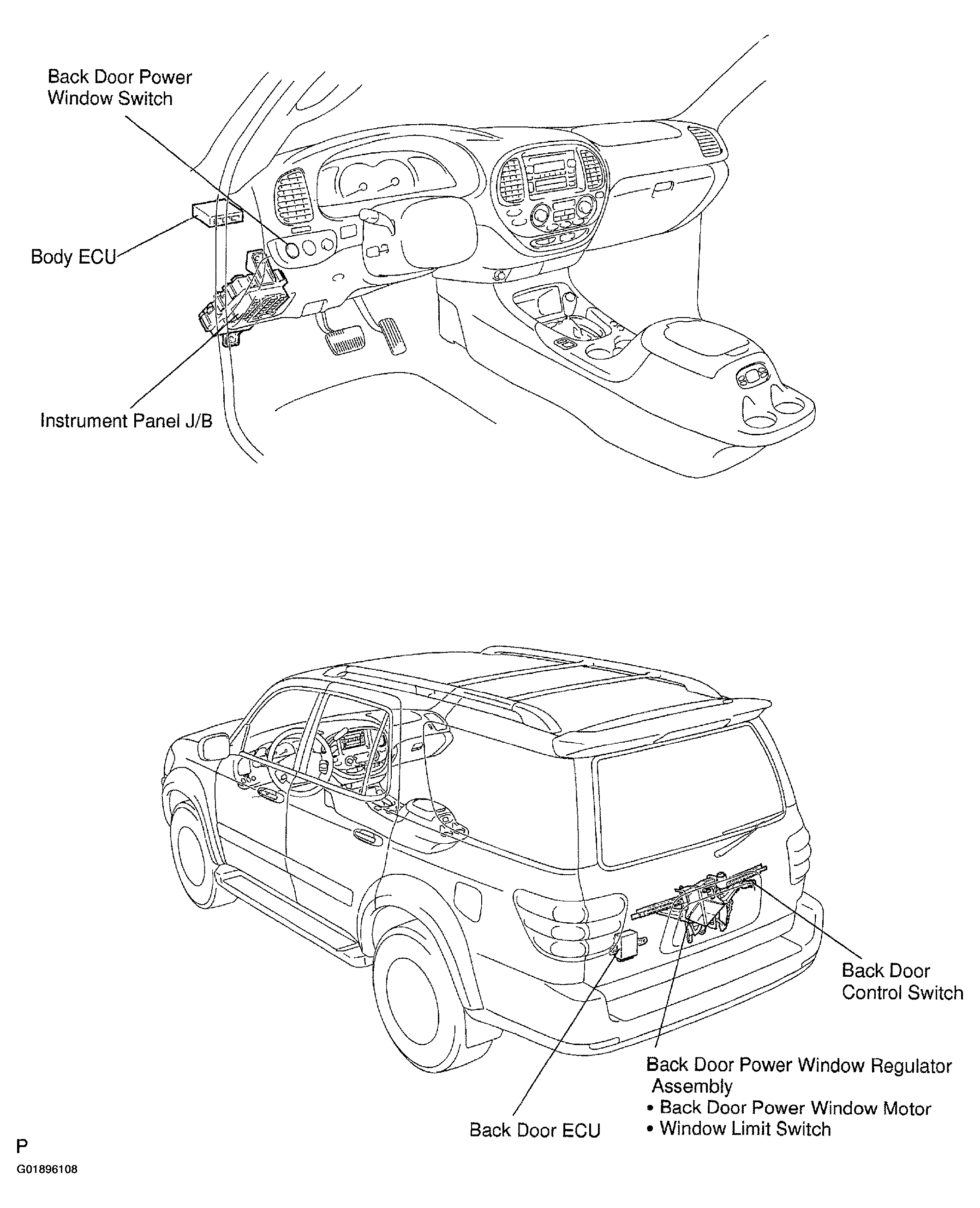 Back Door Power Window Switch

Body ECU

Instrument Panel J/B

Back Door Control Switch

Back Door Power Window Regulator Assembly
• Back Door Power Window Motor
• Window Limit Switch

Back Door ECU

P

G01896108