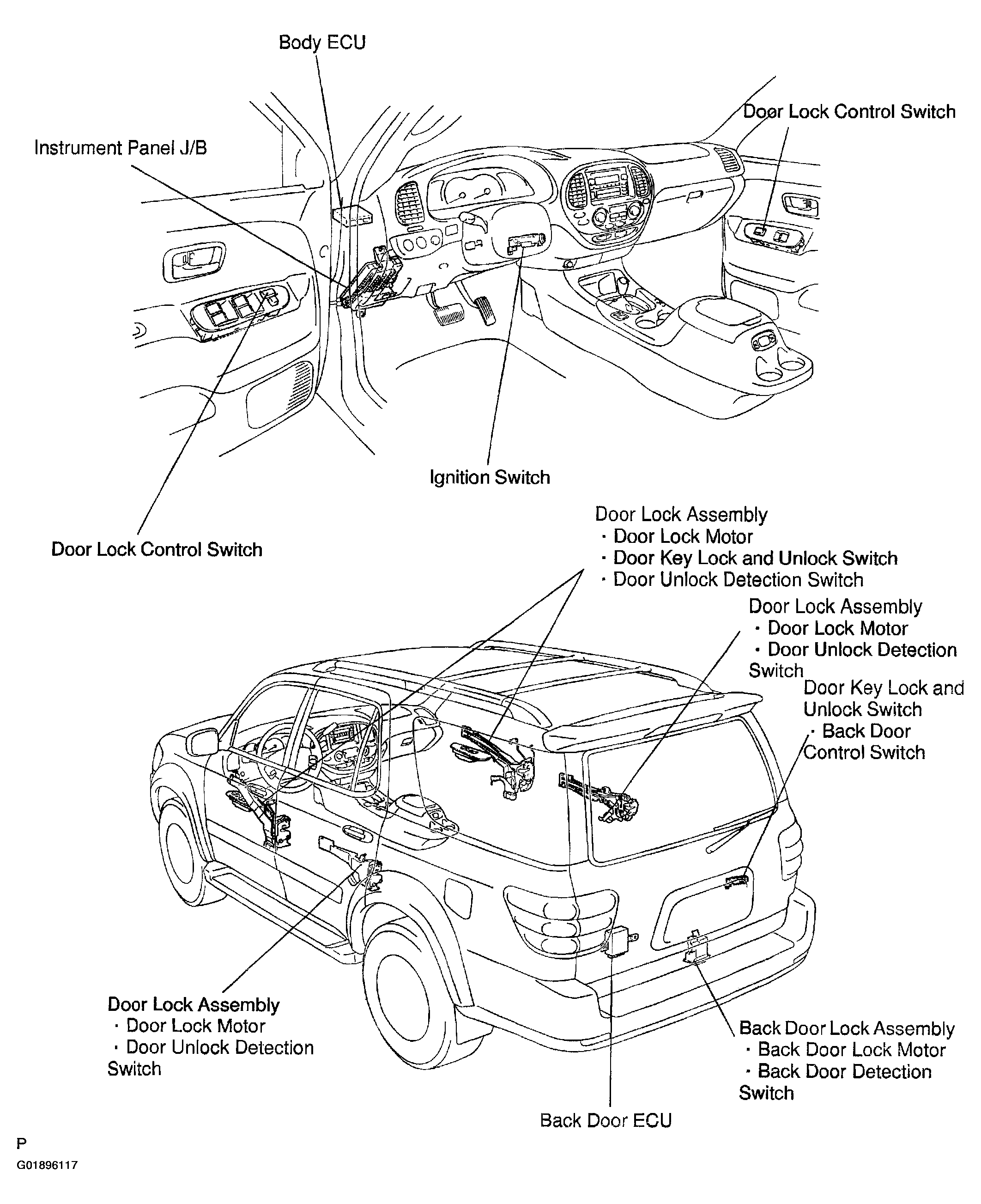 Body ECU

Door Lock Control Switch

Instrument Panel J/B

Ignition Switch

Door Lock Control Switch

Door Lock Assembly
· Door Lock Motor
· Door Key Lock and Unlock Switch
· Door Unlock Detection Switch

Door Lock Assembly
· Door Lock Motor
· Door Unlock Detection Switch

Door Key Lock and Unlock Switch
· Back Door Control Switch

Door Lock Assembly
· Door Lock Motor
· Door Unlock Detection Switch

Back Door Lock Assembly
· Back Door Lock Motor
· Back Door Detection Switch

Back Door ECU

P
G01896117