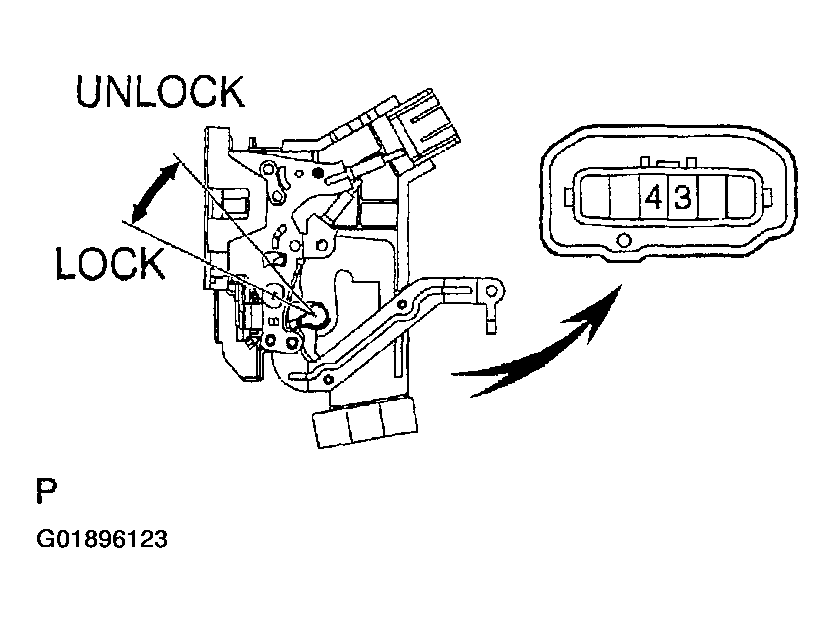 UNLOCK

LOCK

4 3

P

G01896123