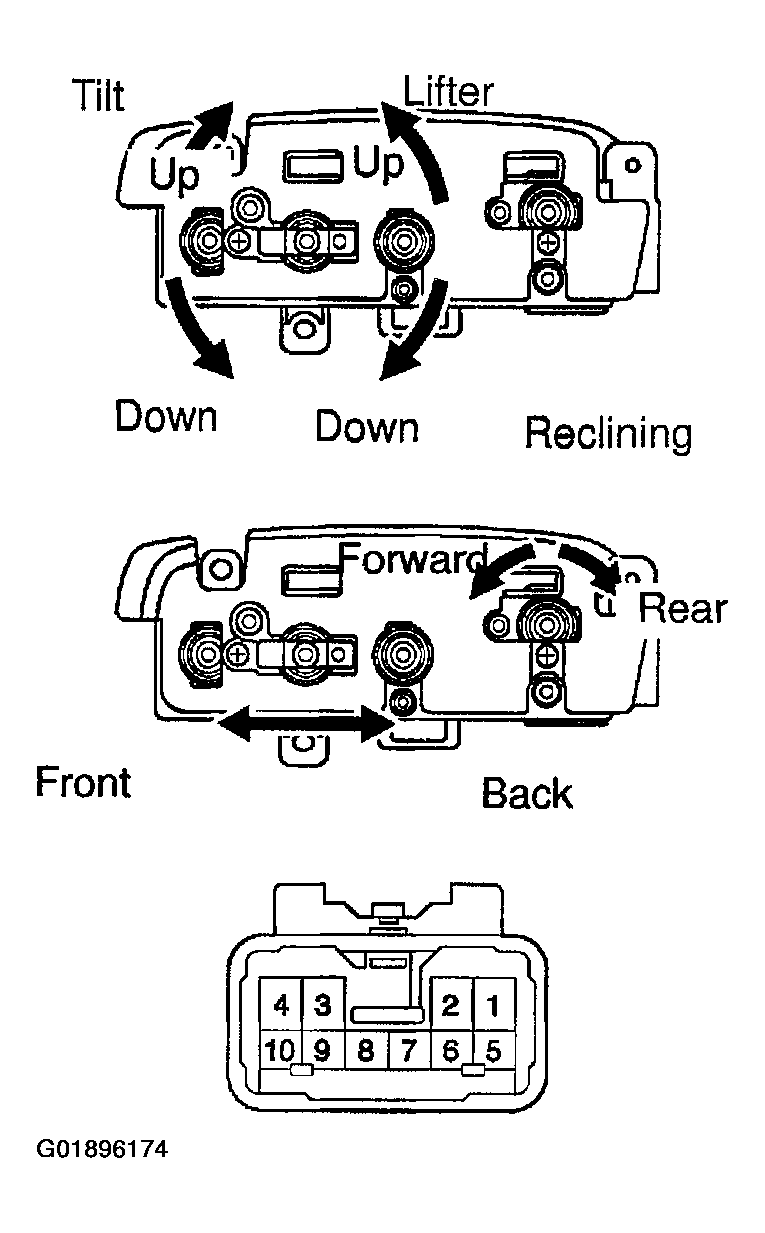 Tilt
Lifter
Up
Up
Down
Down
Reclining

Forward
Rear
Front
Back

4 3 2 1
10 9 8 7 6 5

G01896174