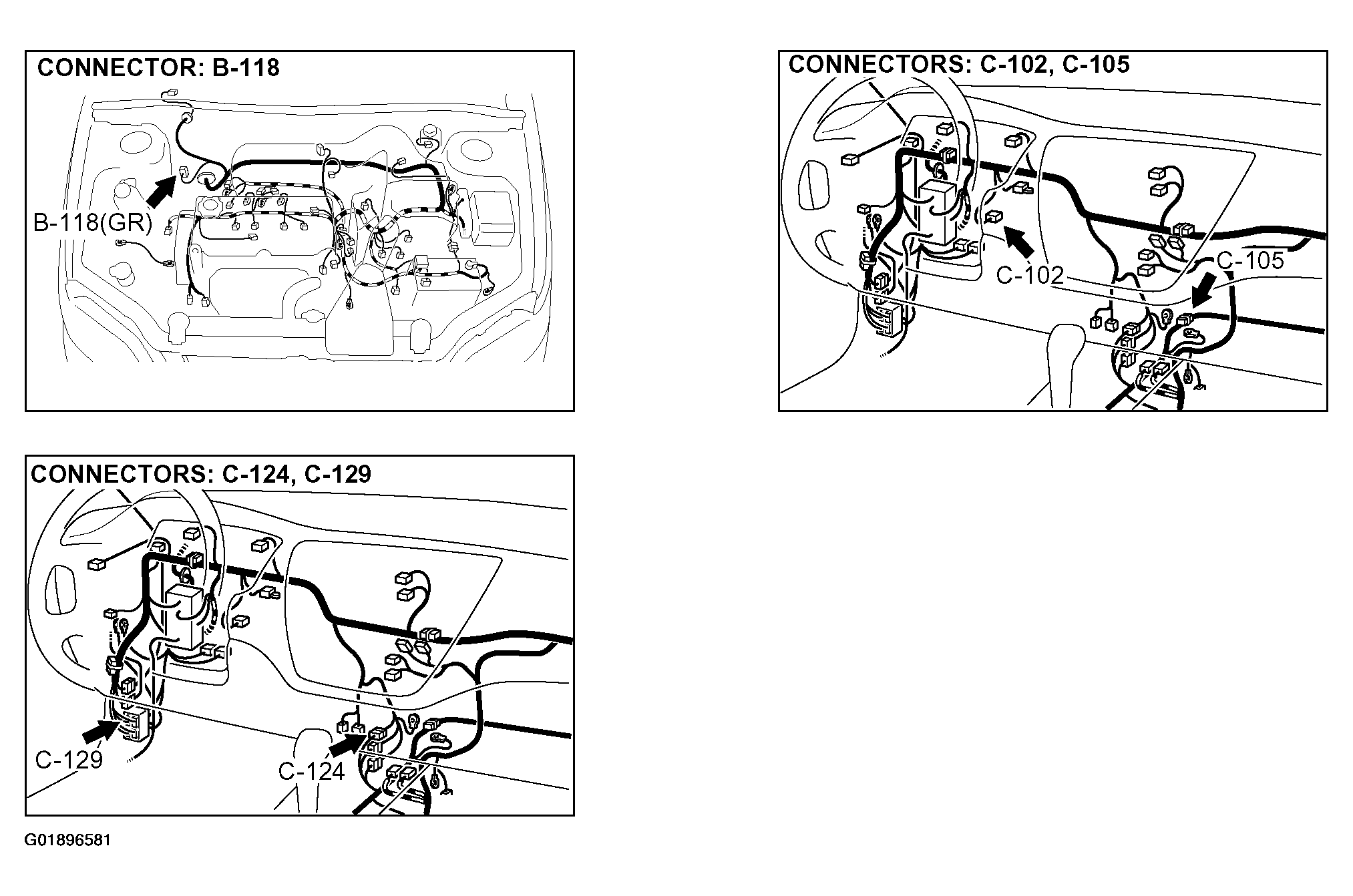 CONNECTOR: B-118

B-118(GR)

CONNECTORS: C-102, C-105

C-102

C-105

CONNECTORS: C-124, C-129

C-129

C-124

G01896581