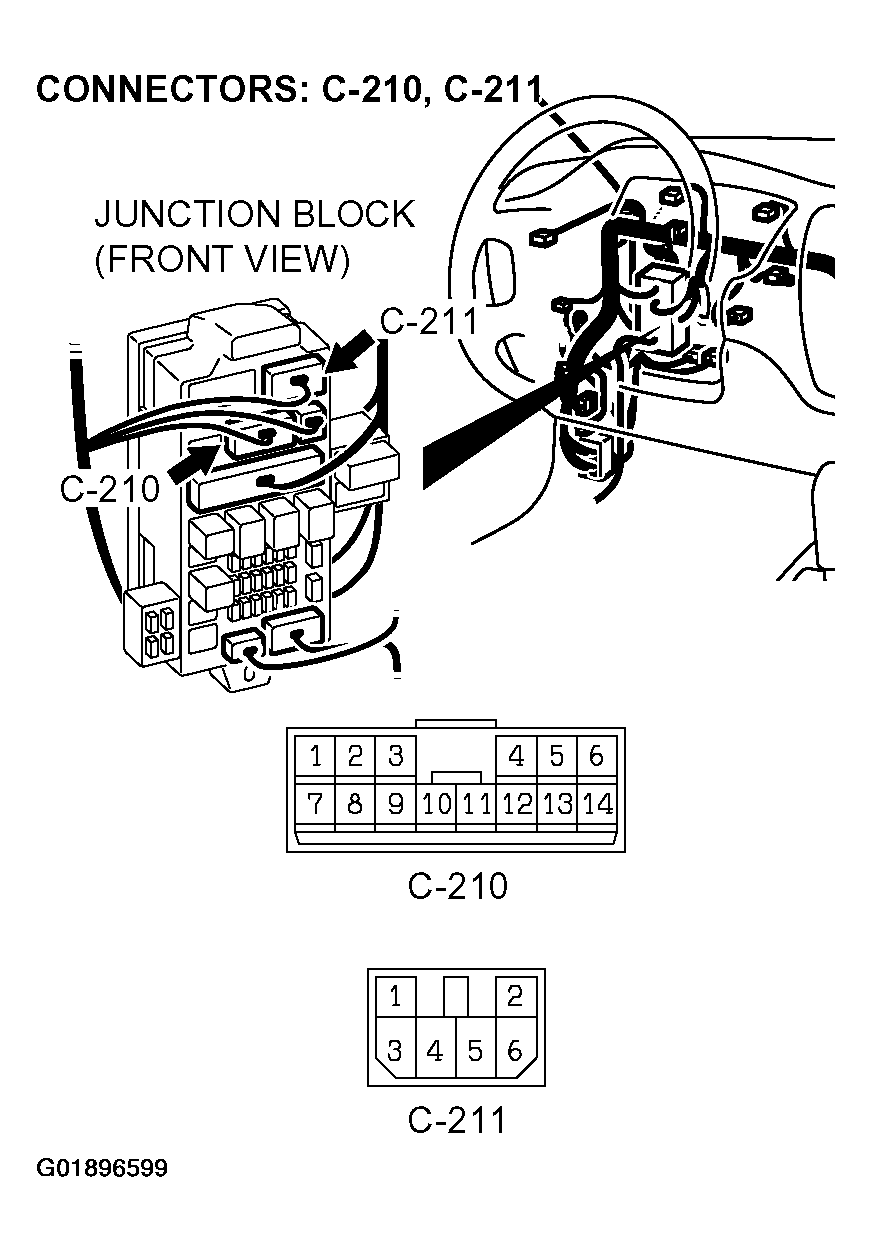 CONNECTORS: C-210, C-211

JUNCTION BLOCK
(FRONT VIEW)

C-211

C-210

1 2 3 4 5 6
7 8 9 10 11 12 13 14

C-210

1 2
3 4 5 6

C-211

G01896599