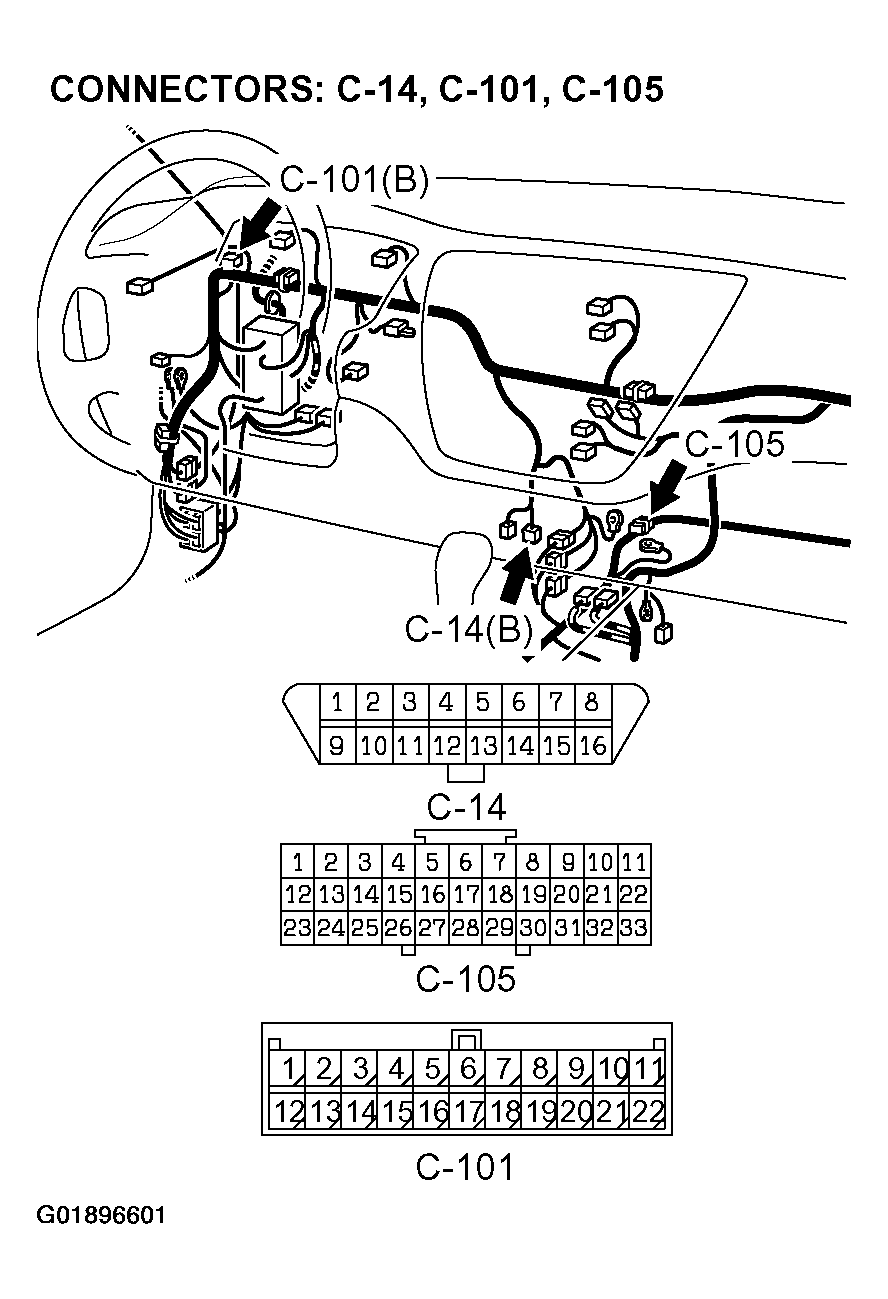 CONNECTORS: C-14, C-101, C-105

C-101(B)

C-105

C-14(B)

| 1 | 2 | 3 | 4 | 5 | 6 | 7 | 8 |
|---|---|---|---|---|---|---|---|
| 9 | 10 | 11 | 12 | 13 | 14 | 15 | 16 |

C-14

| 1 | 2 | 3 | 4 | 5 | 6 | 7 | 8 | 9 | 10 | 11 |
|---|---|---|---|---|---|---|---|---|---|---|
| 12 | 13 | 14 | 15 | 16 | 17 | 18 | 19 | 20 | 21 | 22 |
| 23 | 24 | 25 | 26 | 27 | 28 | 29 | 30 | 31 | 32 | 33 |

C-105

| 1 | 2 | 3 | 4 | 5 | 6 | 7 | 8 | 9 | 10 | 11 |
|---|---|---|---|---|---|---|---|---|---|---|
| 12 | 13 | 14 | 15 | 16 | 17 | 18 | 19 | 20 | 21 | 22 |

C-101

G01896601