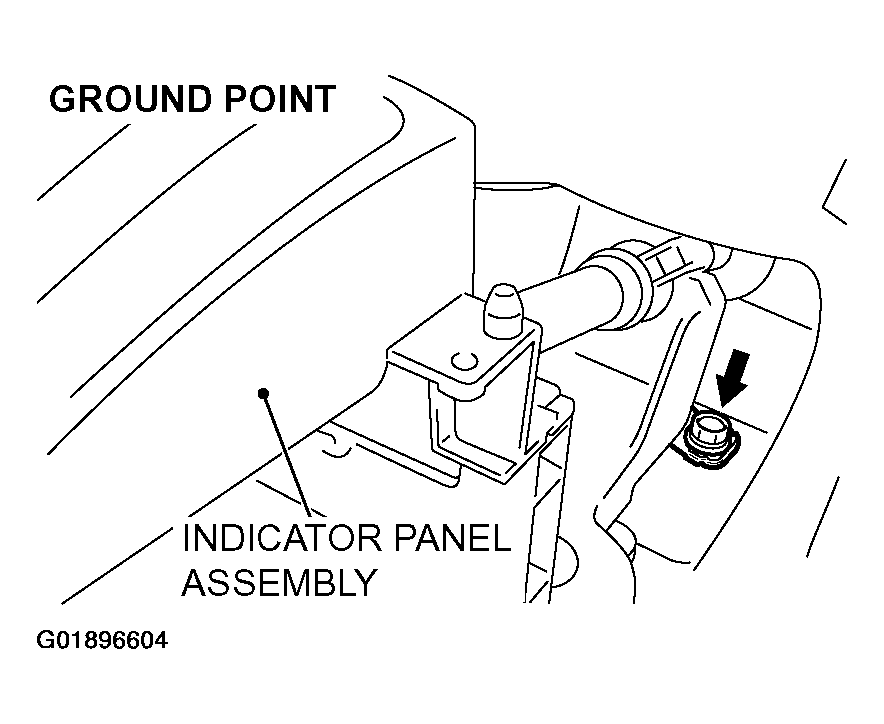 GROUND POINT

INDICATOR PANEL ASSEMBLY

G01896604