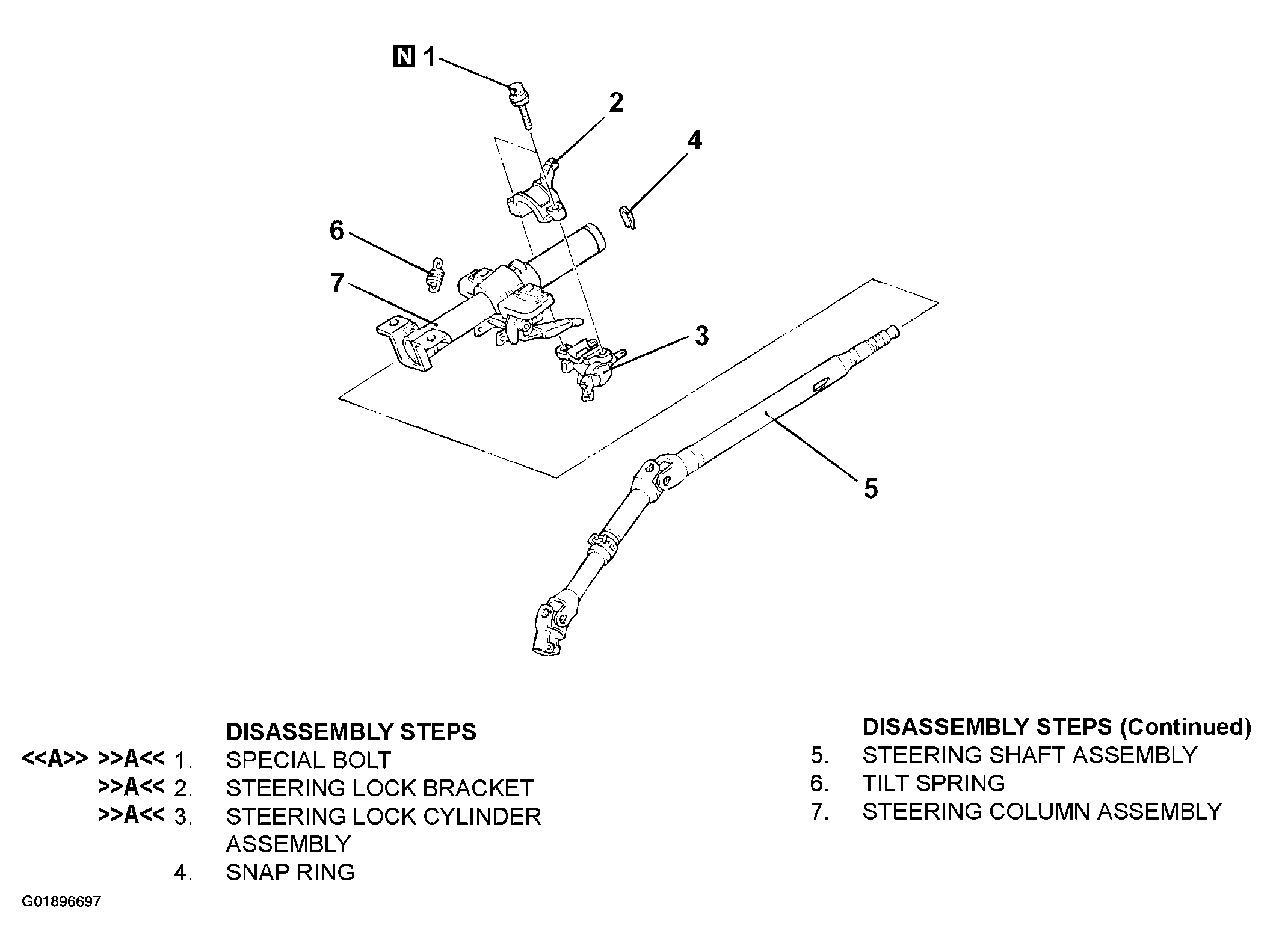 N 1
2
4
6
7
3
5

DISASSEMBLY STEPS
<<A>> >>A<< 1. SPECIAL BOLT
>>A<< 2. STEERING LOCK BRACKET
>>A<< 3. STEERING LOCK CYLINDER ASSEMBLY
4. SNAP RING

DISASSEMBLY STEPS (Continued)
5. STEERING SHAFT ASSEMBLY
6. TILT SPRING
7. STEERING COLUMN ASSEMBLY

G01896697