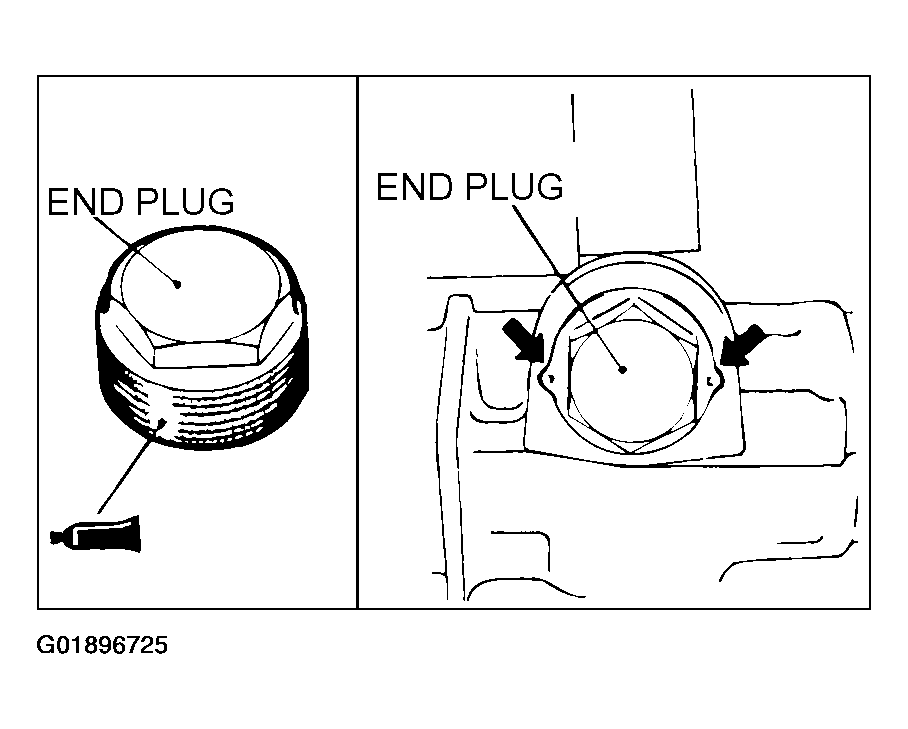 END PLUG

END PLUG

G01896725