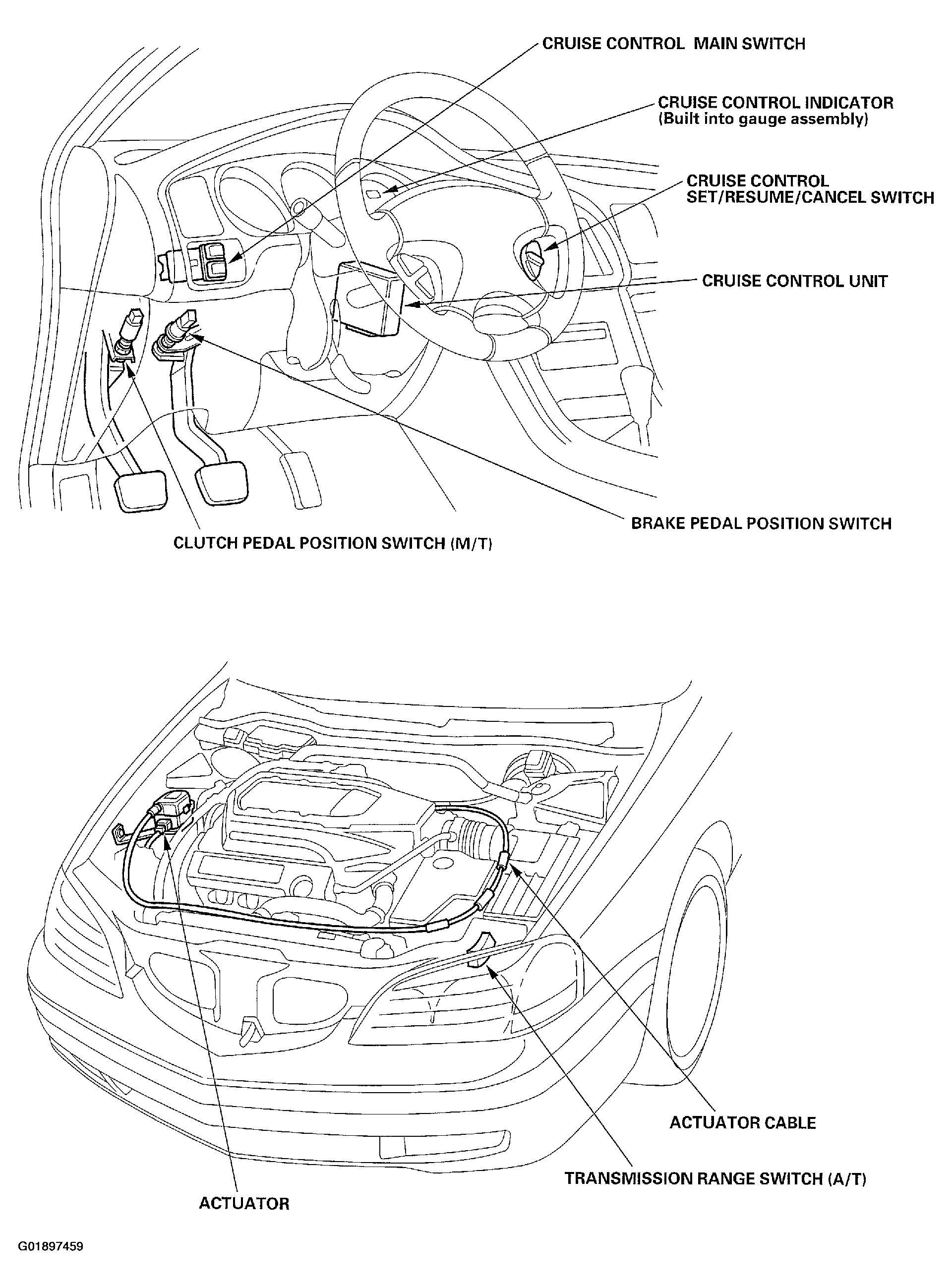 CRUISE CONTROL MAIN SWITCH

CRUISE CONTROL INDICATOR
(Built into gauge assembly)

CRUISE CONTROL
SET/RESUME/CANCEL SWITCH

CRUISE CONTROL UNIT

BRAKE PEDAL POSITION SWITCH

CLUTCH PEDAL POSITION SWITCH (M/T)

ACTUATOR CABLE

TRANSMISSION RANGE SWITCH (A/T)

ACTUATOR

G01897459