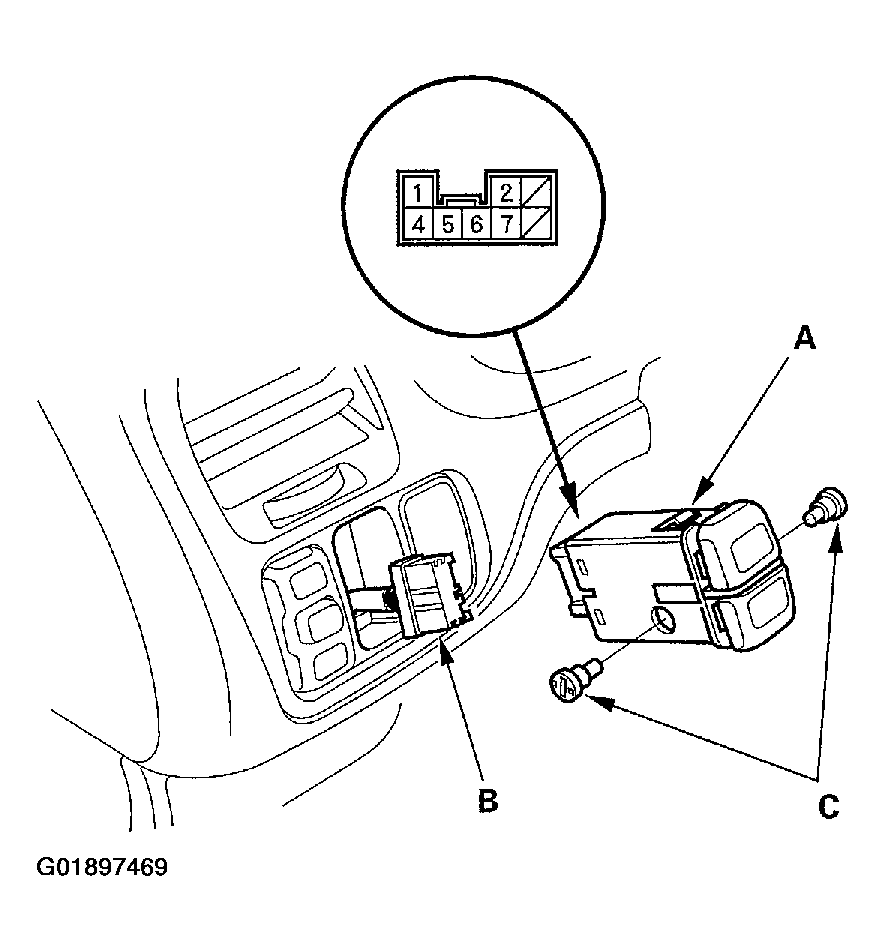 1 2
4 5 6 7

A

B

C

G01897469