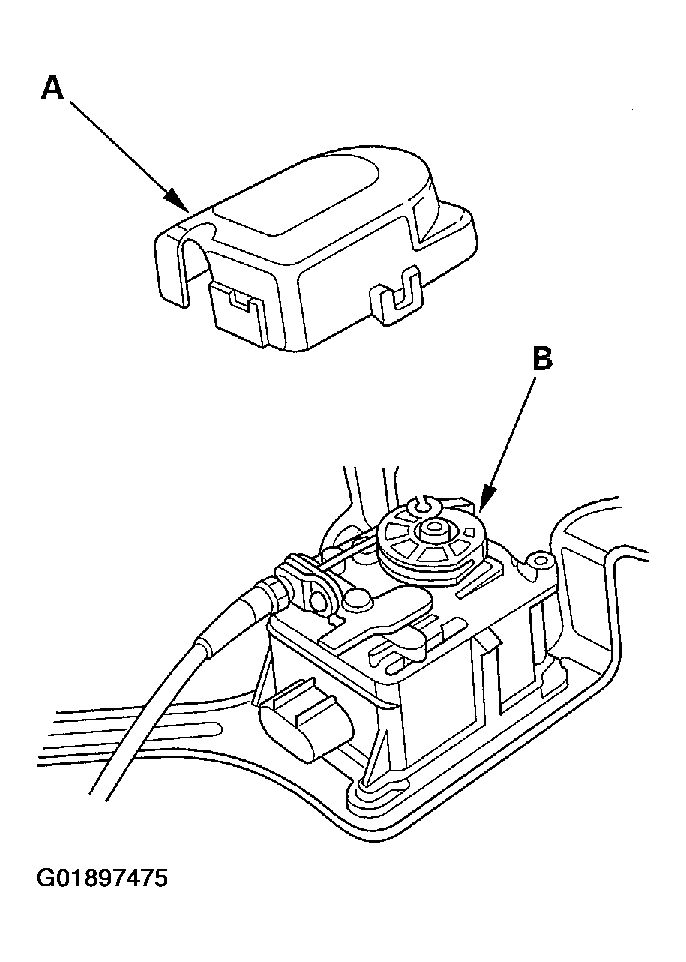 A

B

G01897475