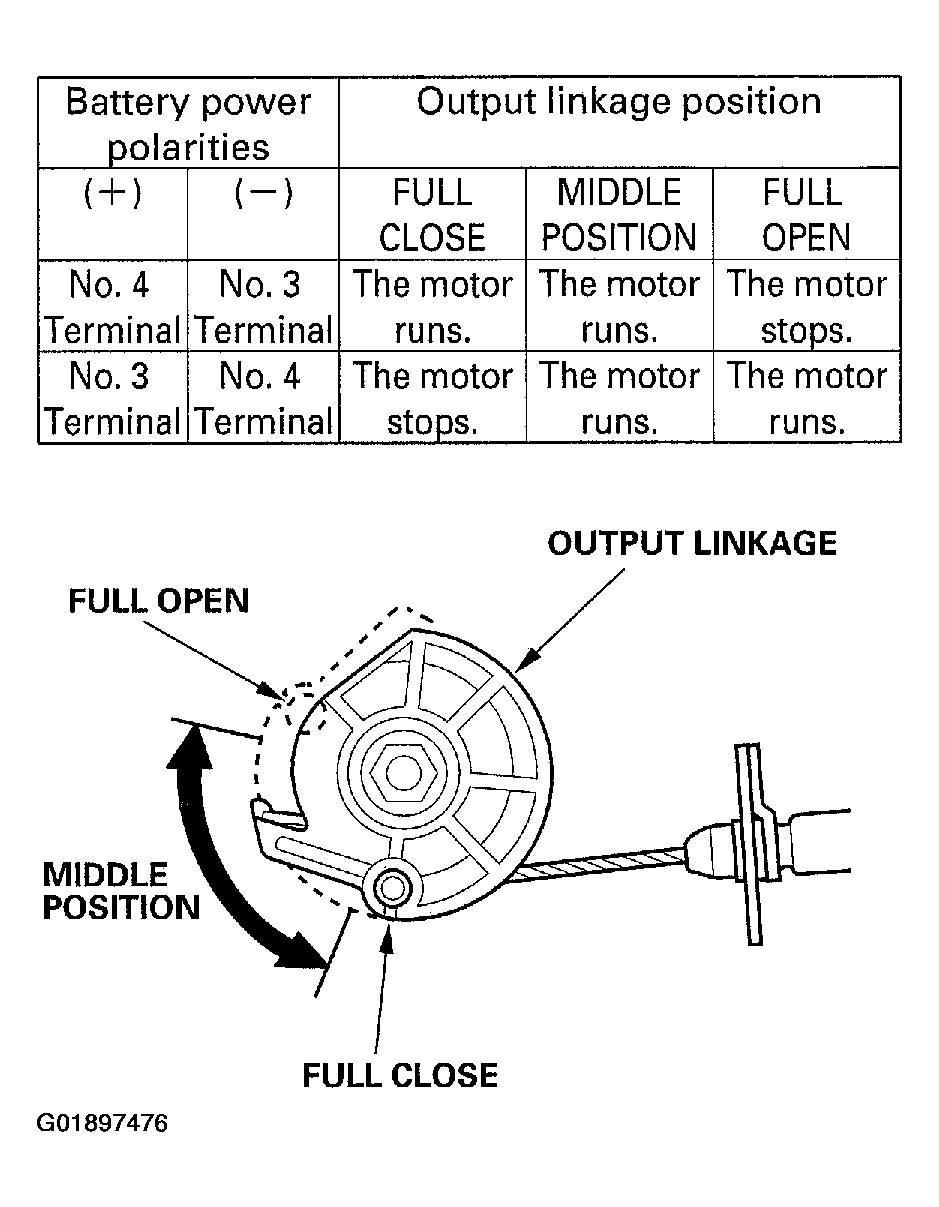 | Battery power polarities | | Output linkage position | | |
|---|---|---|---|---|
| (+) | (−) | FULL CLOSE | MIDDLE POSITION | FULL OPEN |
| No. 4 Terminal | No. 3 Terminal | The motor runs. | The motor runs. | The motor stops. |
| No. 3 Terminal | No. 4 Terminal | The motor stops. | The motor runs. | The motor runs. |

OUTPUT LINKAGE

FULL OPEN

MIDDLE POSITION

FULL CLOSE

G01897476