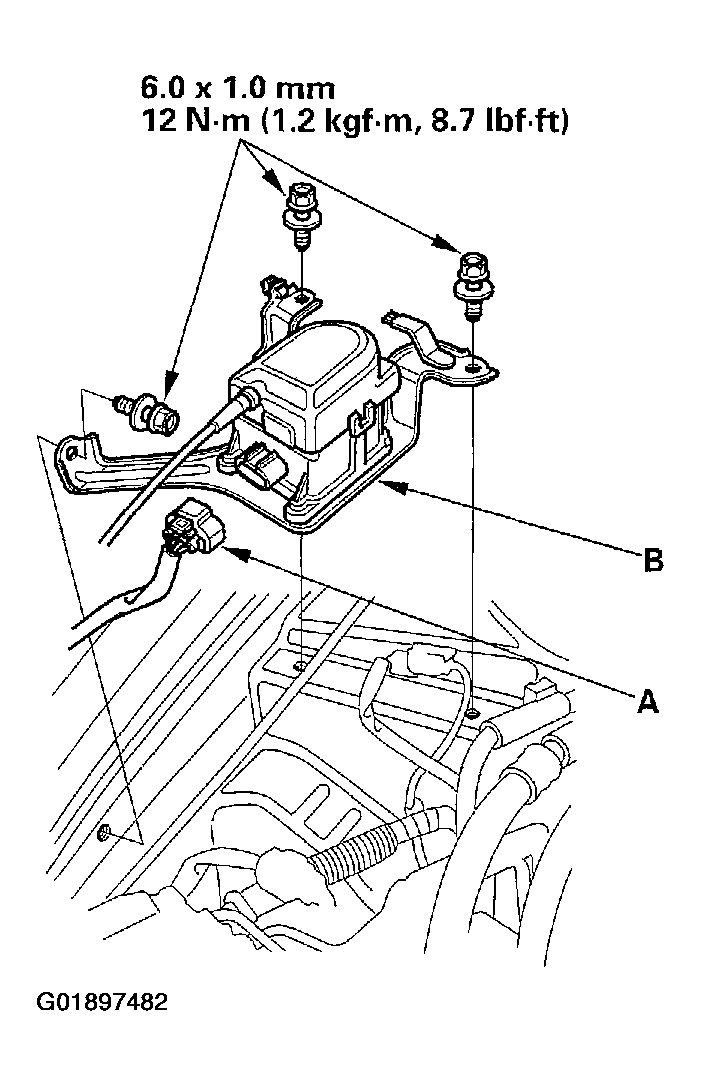 6.0 x 1.0 mm
12 N·m (1.2 kgf·m, 8.7 lbf·ft)

B

A

G01897482