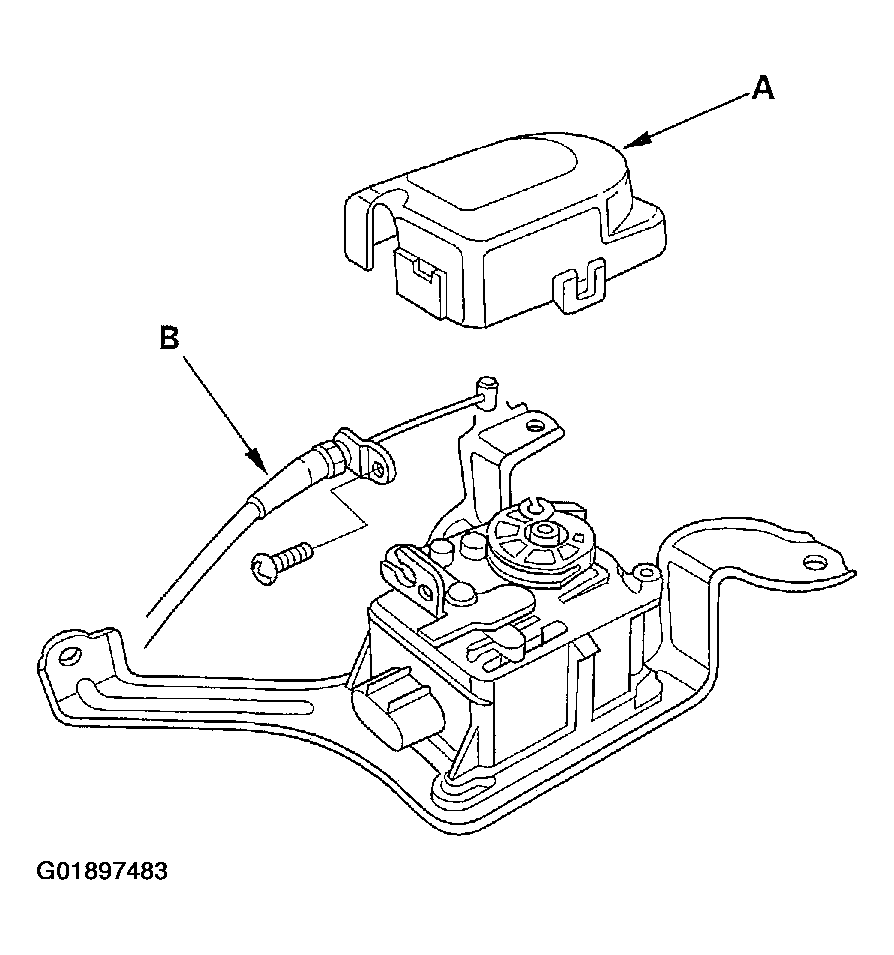 A

B

G01897483