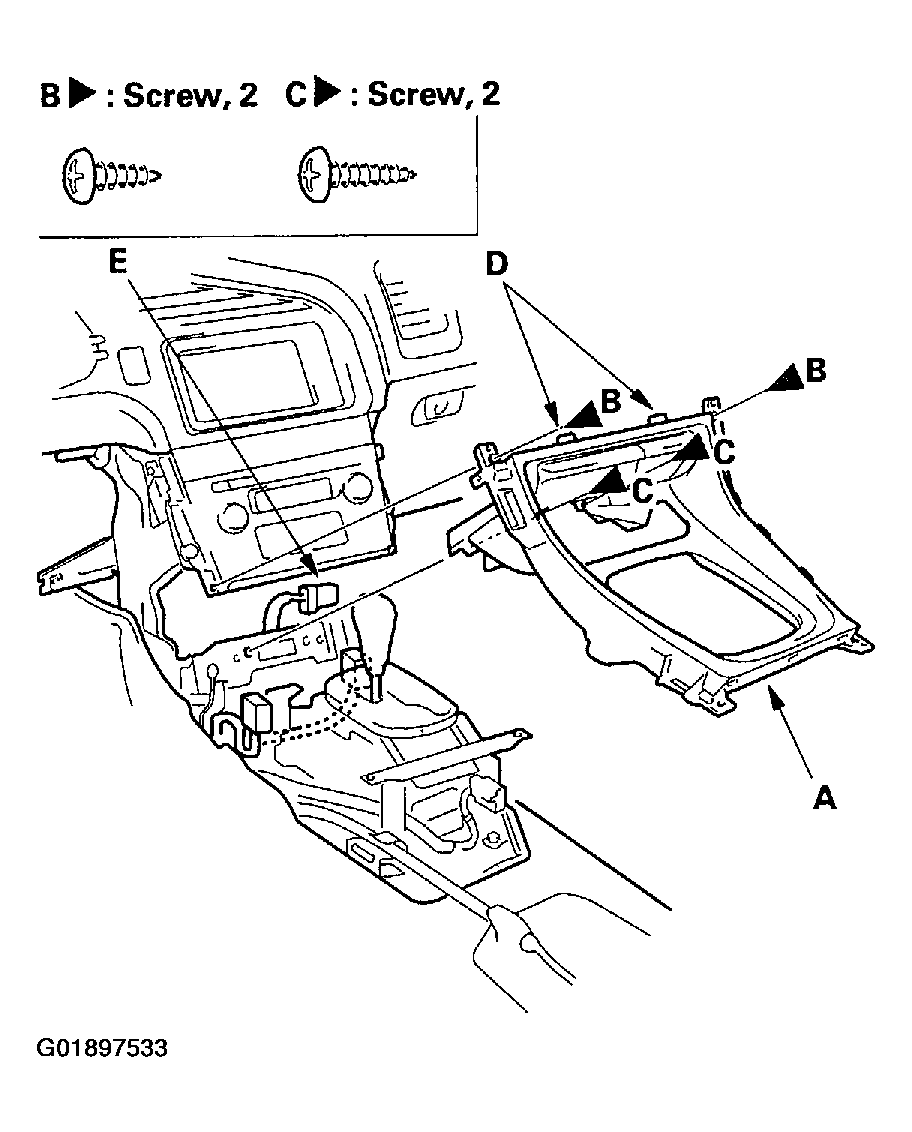 B ▶ : Screw, 2 C ▶ : Screw, 2

E

D

B

B

C

C

A

G01897533