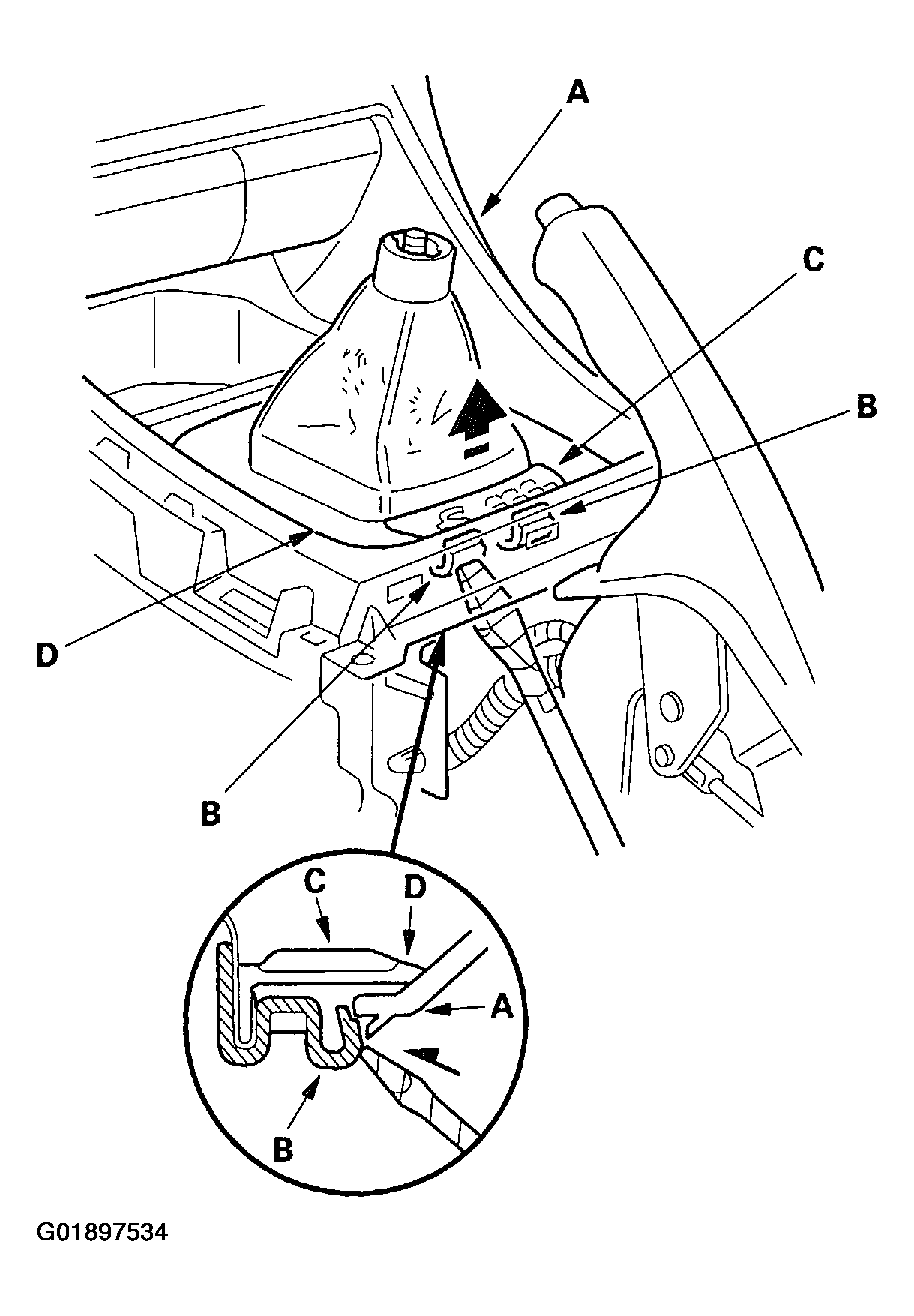 A
C
B
D
B
C
D
A
B
G01897534