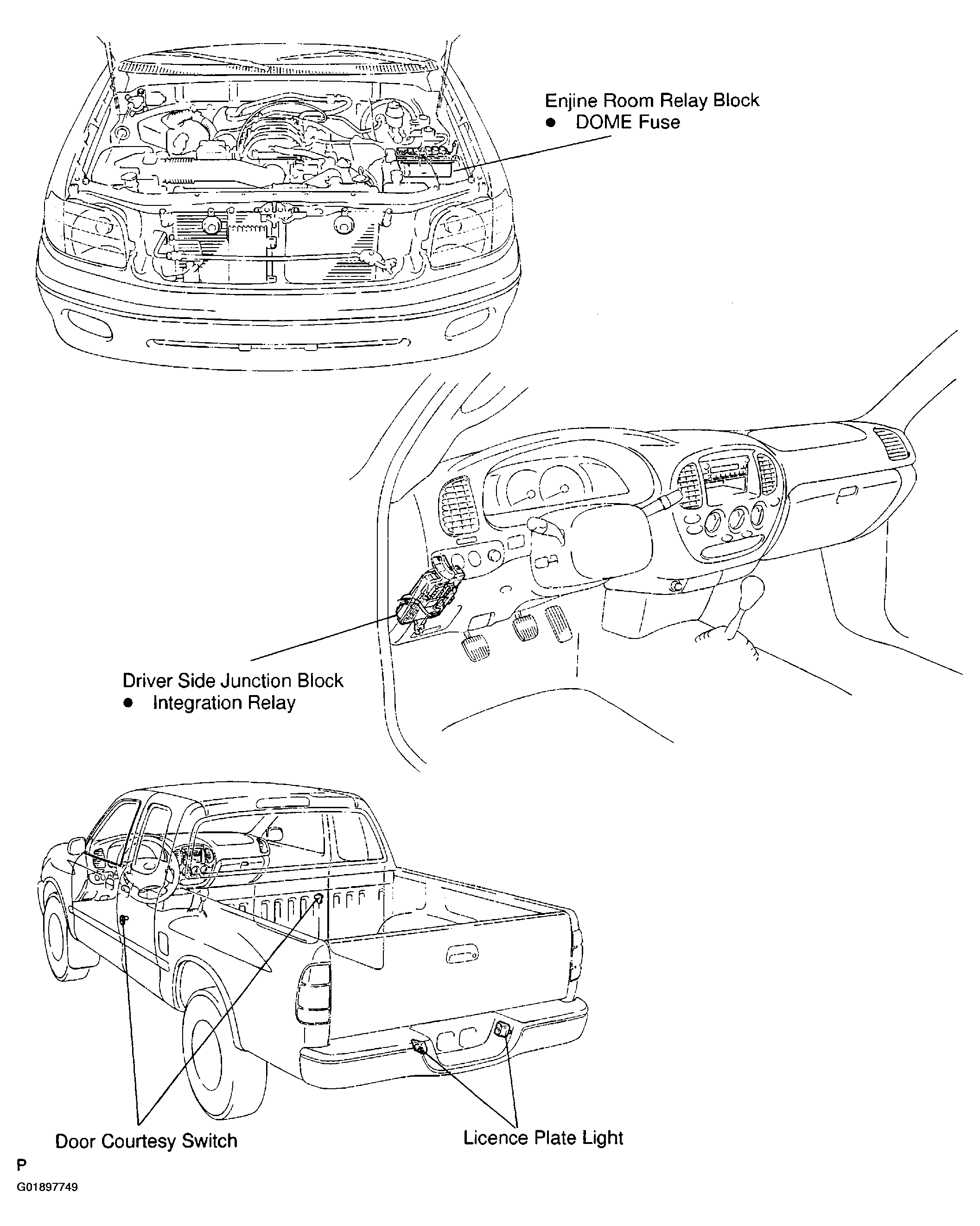 Enjine Room Relay Block
● DOME Fuse

Driver Side Junction Block
● Integration Relay

Door Courtesy Switch

Licence Plate Light

P

G01897749