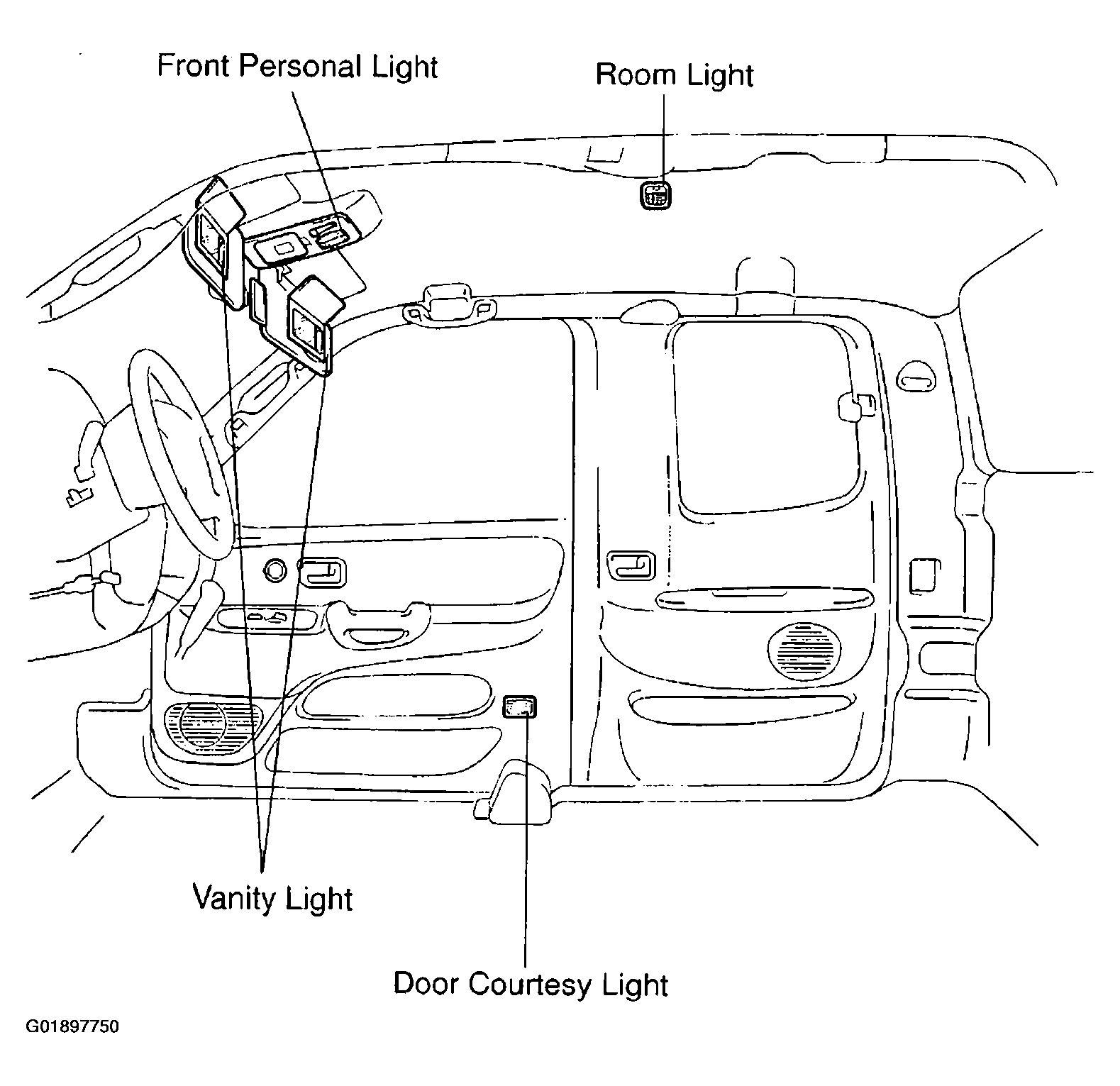 Front Personal Light

Room Light

Vanity Light

Door Courtesy Light

G01897750