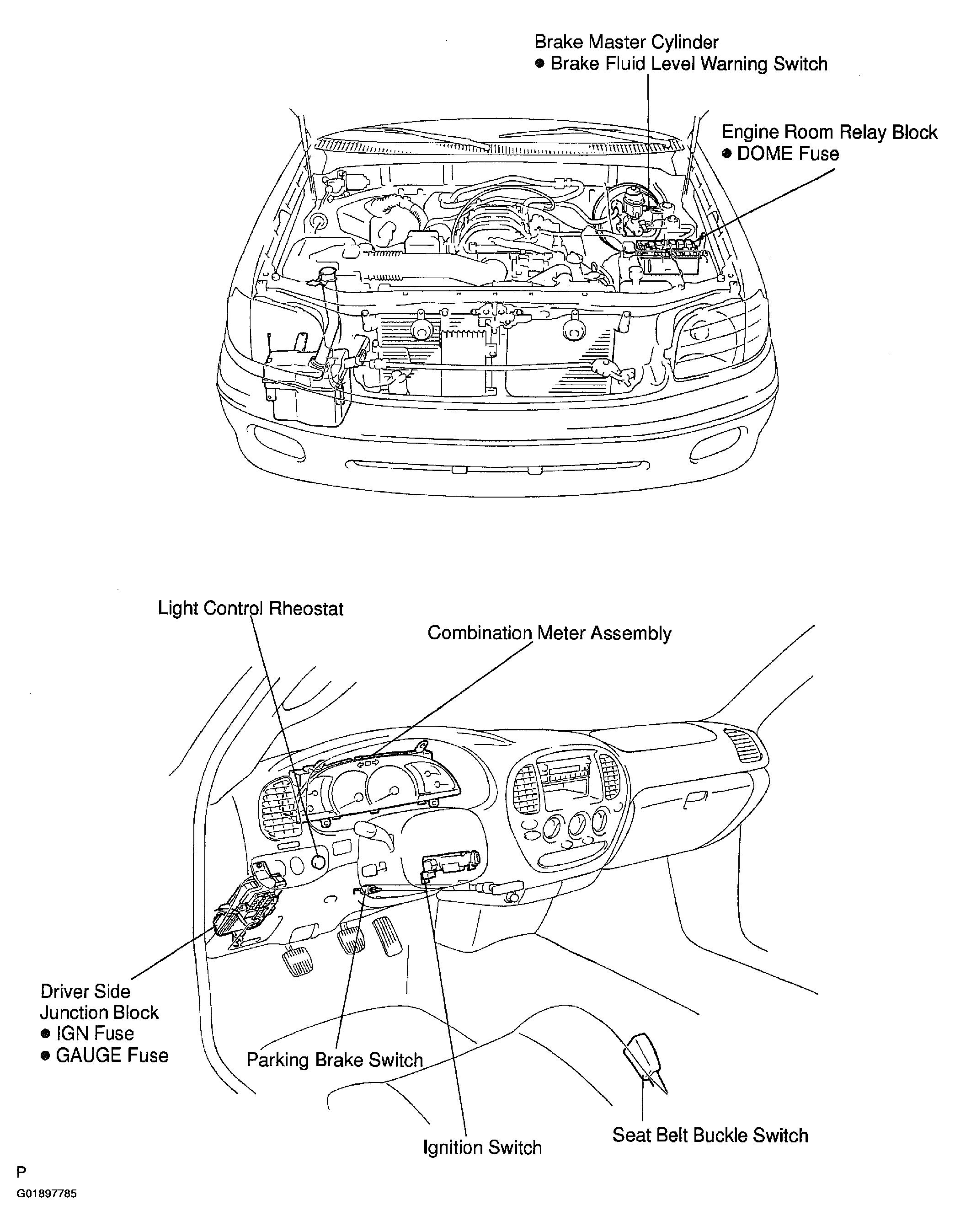 Brake Master Cylinder
● Brake Fluid Level Warning Switch

Engine Room Relay Block
● DOME Fuse

Light Control Rheostat

Combination Meter Assembly

Driver Side
Junction Block
● IGN Fuse
● GAUGE Fuse

Parking Brake Switch

Ignition Switch

Seat Belt Buckle Switch

P
G01897785