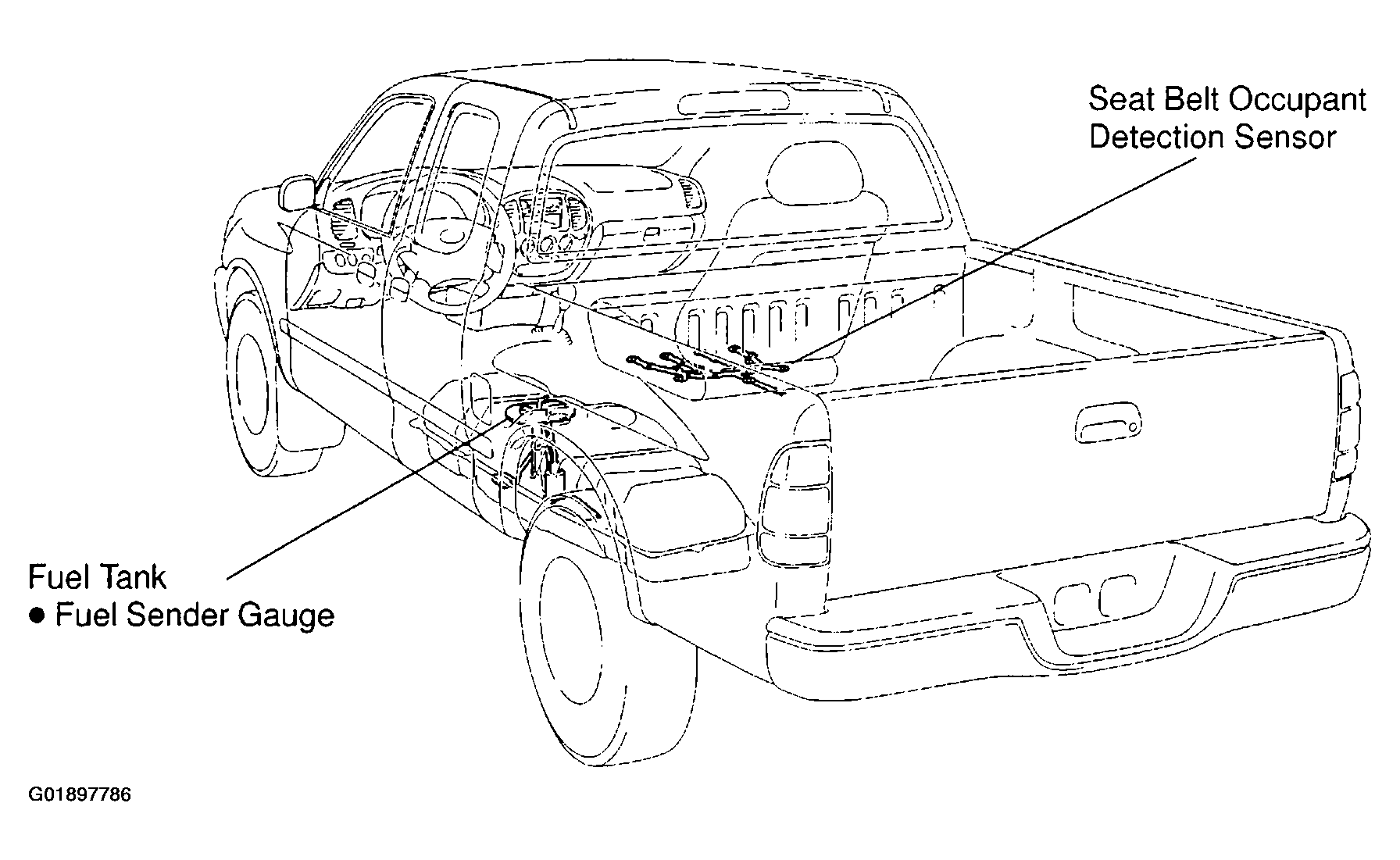 Seat Belt Occupant Detection Sensor

Fuel Tank
● Fuel Sender Gauge

G01897786