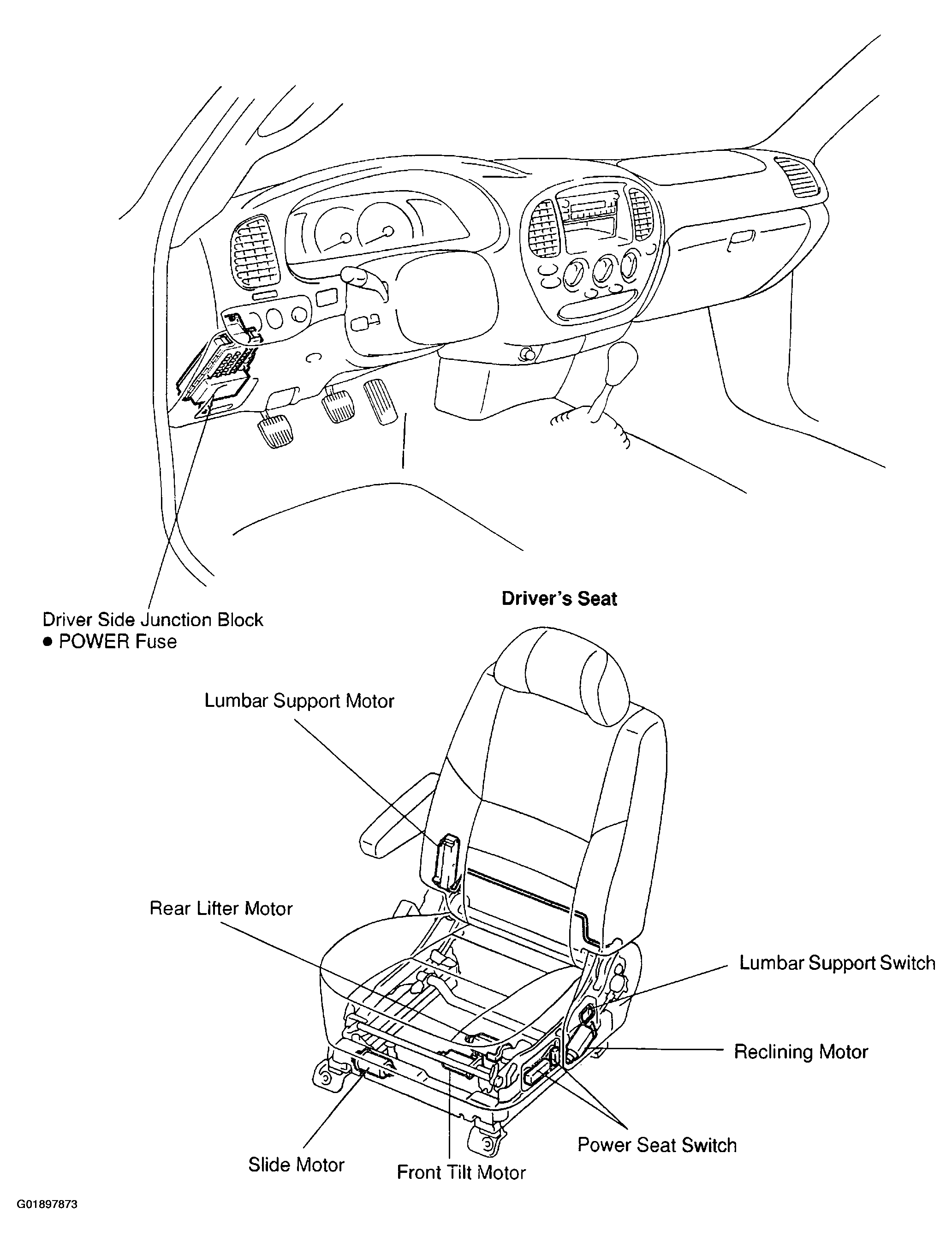 Driver Side Junction Block
● POWER Fuse

Driver's Seat

Lumbar Support Motor

Rear Lifter Motor

Lumbar Support Switch

Reclining Motor

Power Seat Switch

Slide Motor

Front Tilt Motor

G01897873