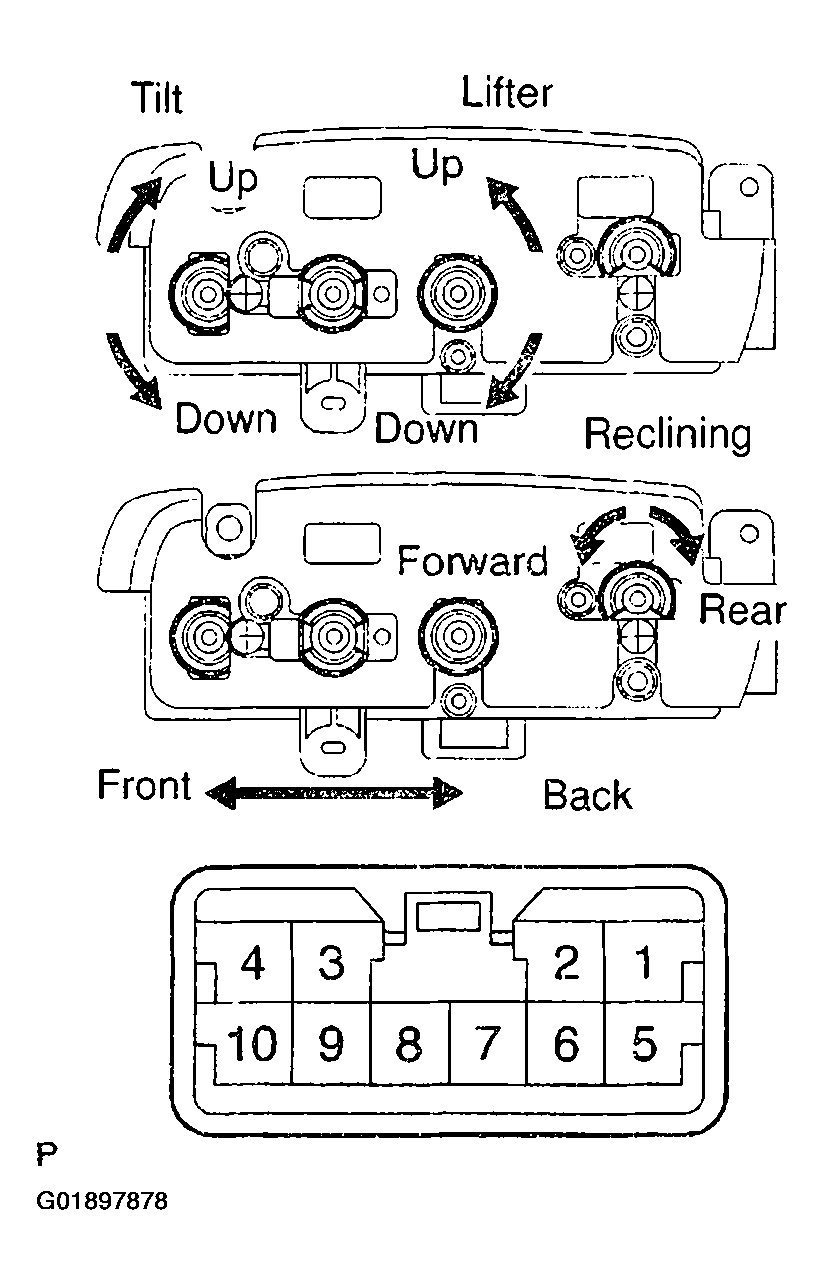 Tilt
Lifter
Up
Up
Down
Down
Reclining
Forward
Rear
Front
Back
4
3
2
1
10
9
8
7
6
5
P
G01897878