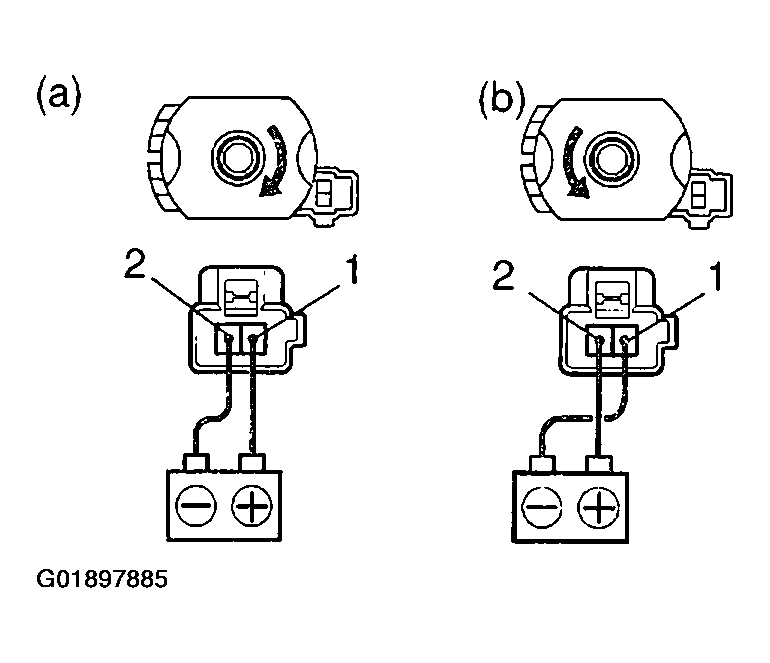 (a)

2

1

−

+

(b)

2

1

−

+

G01897885