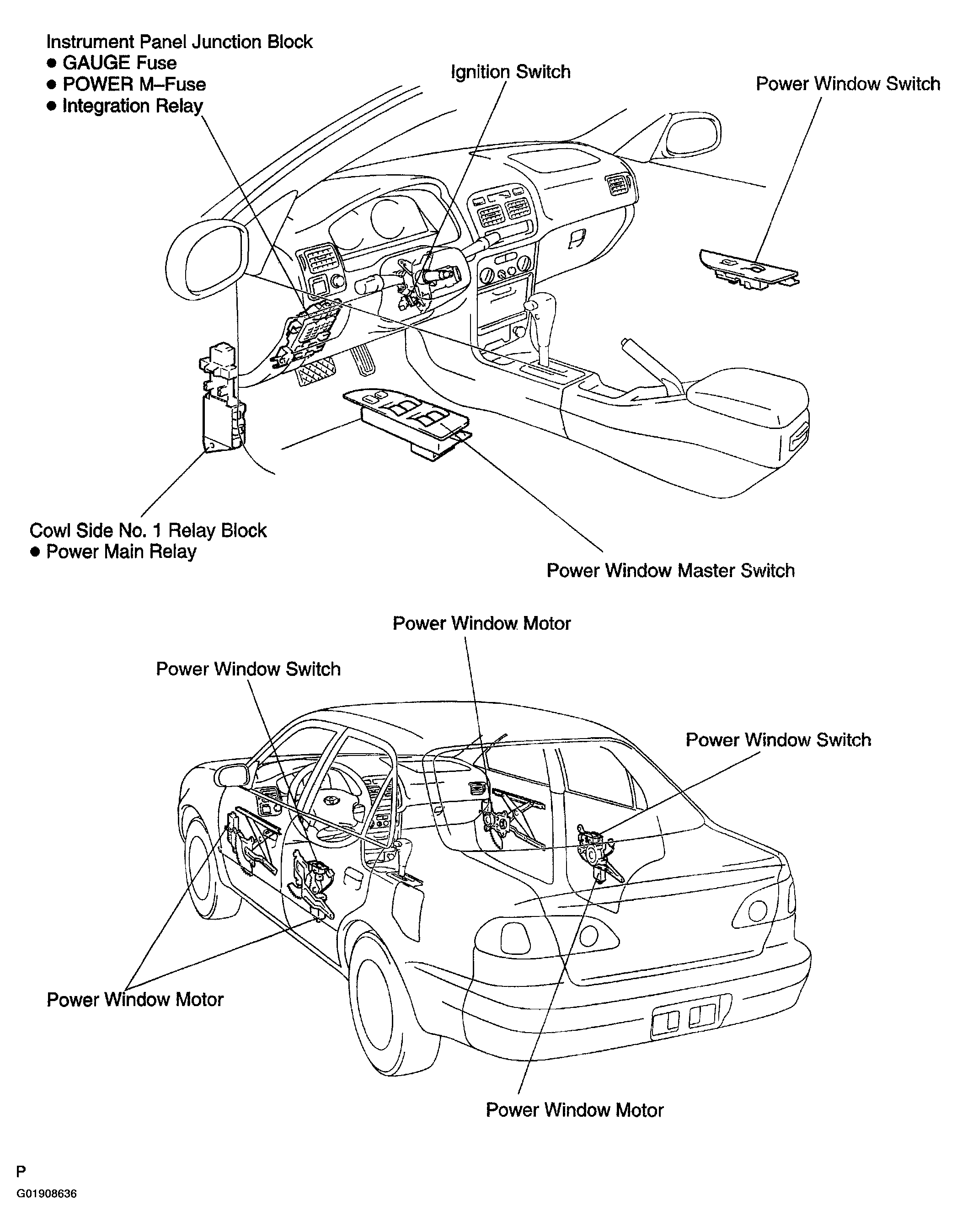 Instrument Panel Junction Block
● GAUGE Fuse
● POWER M–Fuse
● Integration Relay

Ignition Switch

Power Window Switch

Cowl Side No. 1 Relay Block
● Power Main Relay

Power Window Master Switch

Power Window Motor

Power Window Switch

Power Window Switch

Power Window Motor

Power Window Motor

P
G01908636