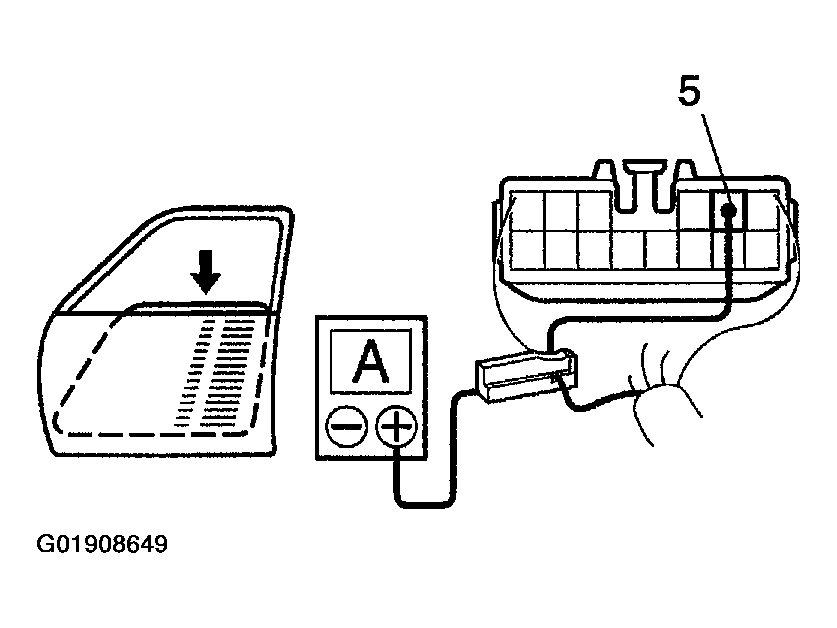 5

A

G01908649