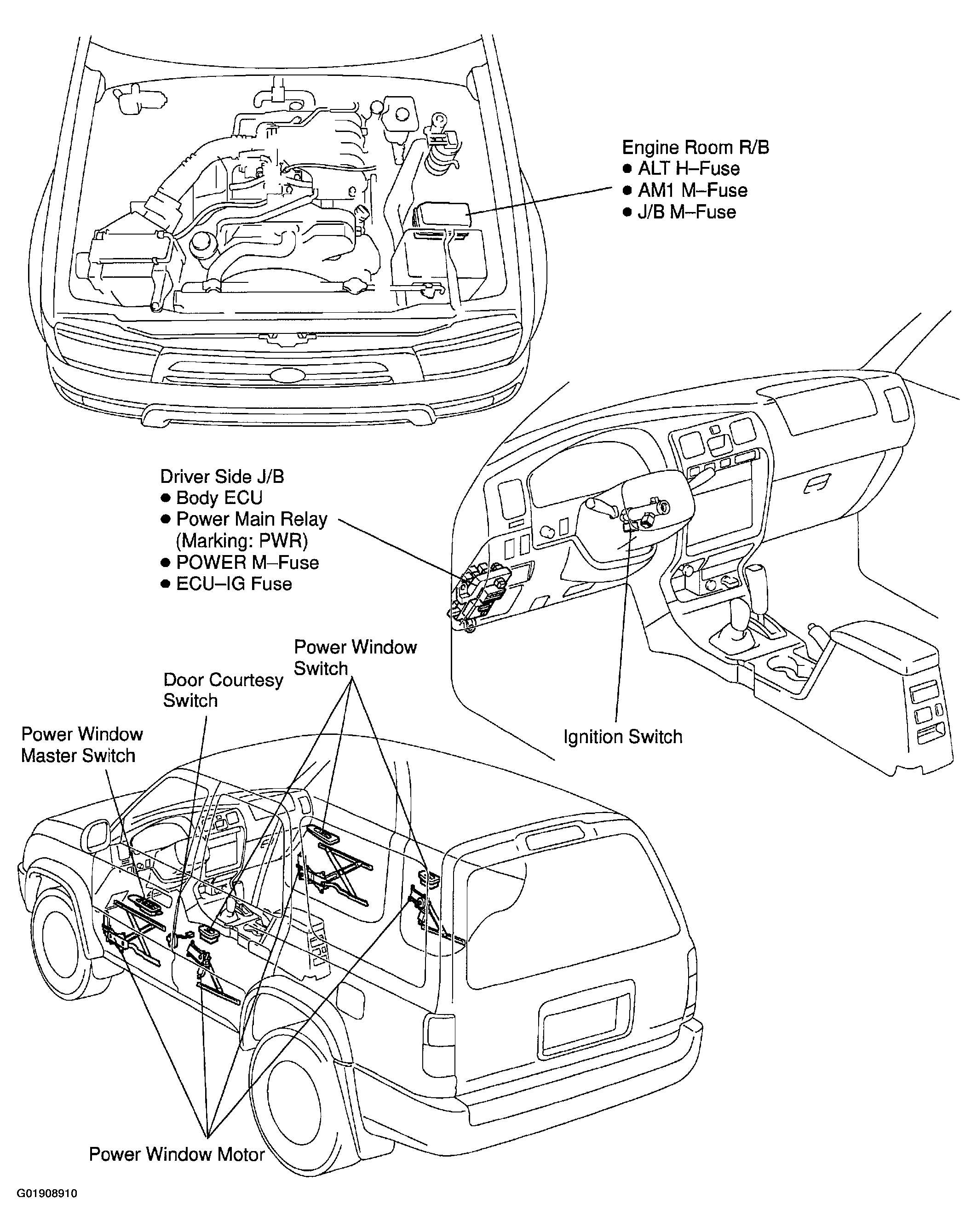 Engine Room R/B
● ALT H–Fuse
● AM1 M–Fuse
● J/B M–Fuse

Driver Side J/B
● Body ECU
● Power Main Relay (Marking: PWR)
● POWER M–Fuse
● ECU–IG Fuse

Power Window Switch

Door Courtesy Switch

Power Window Master Switch

Ignition Switch

Power Window Motor

G01908910