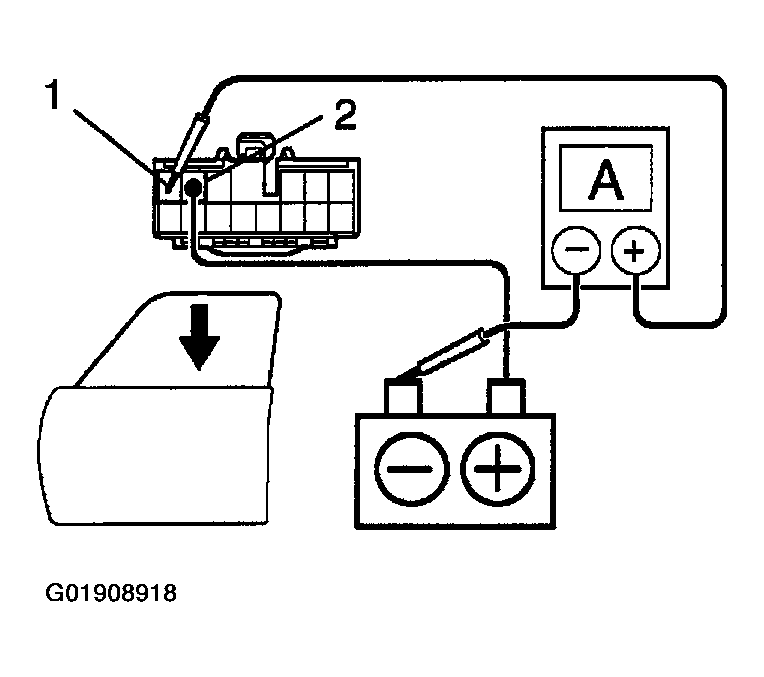 1
2
A
−
+
−
+
G01908918