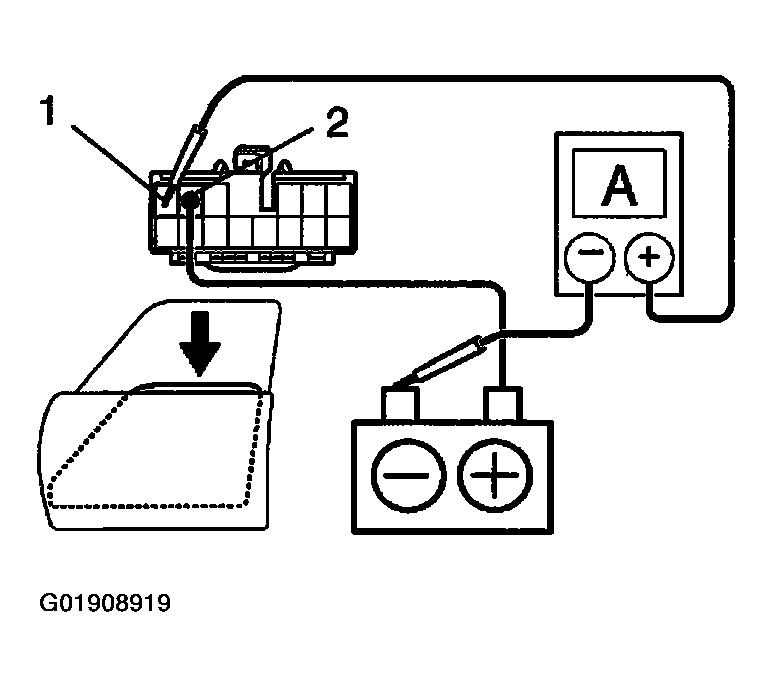 1
2
A
−
+
−
+
G01908919