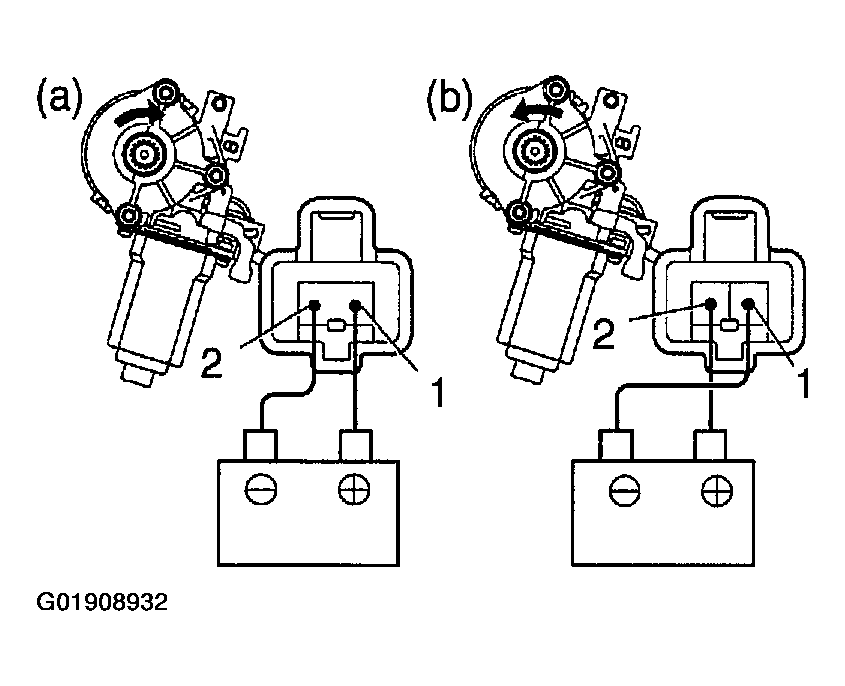 (a)

2

1

(b)

2

1

G01908932