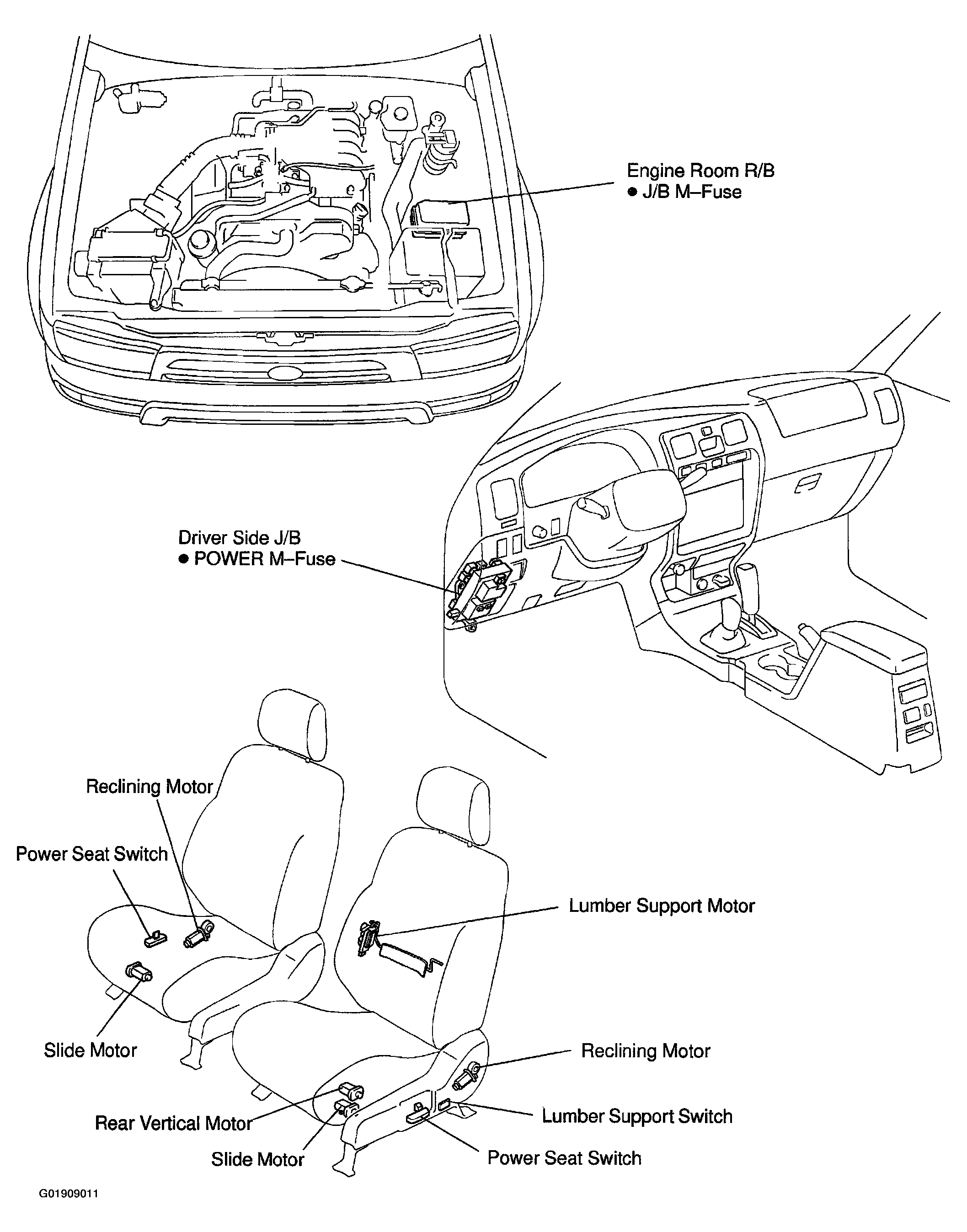 Engine Room R/B
● J/B M–Fuse

Driver Side J/B
● POWER M–Fuse

Reclining Motor

Power Seat Switch

Lumber Support Motor

Slide Motor

Reclining Motor

Rear Vertical Motor

Lumber Support Switch

Slide Motor

Power Seat Switch

G01909011