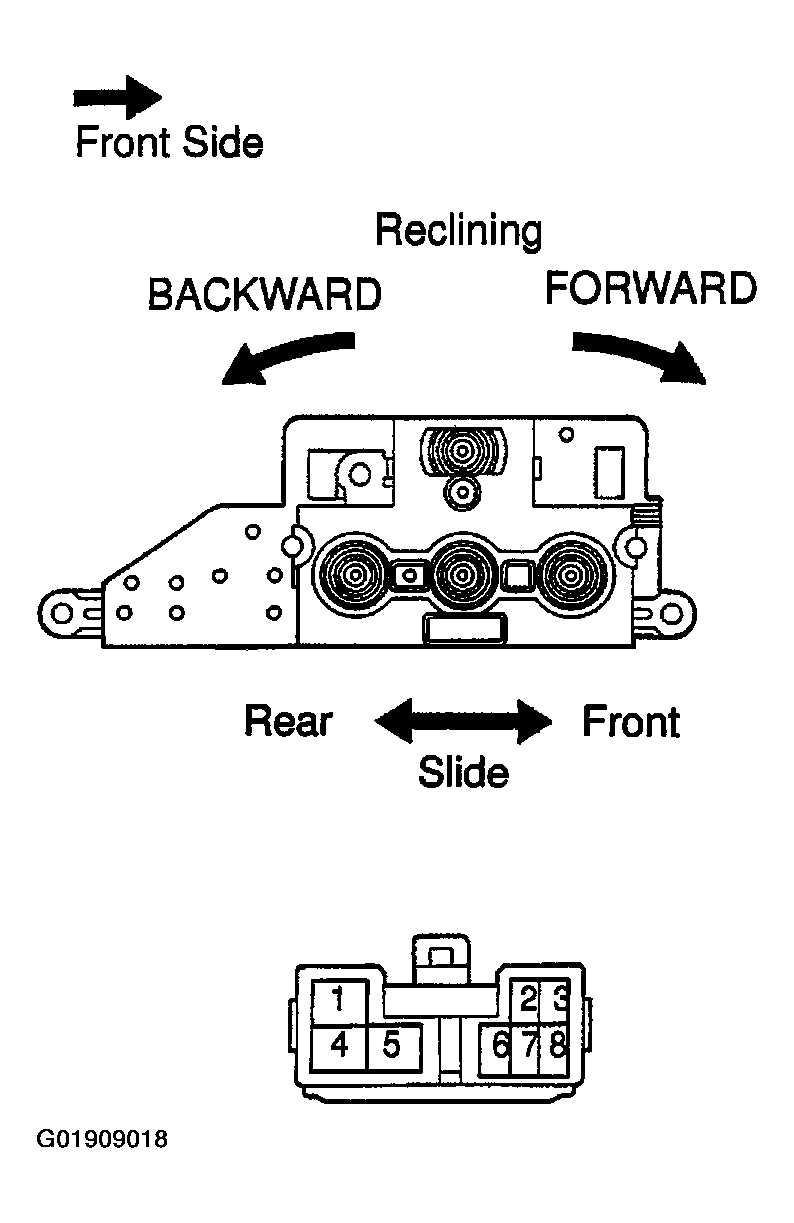 Front Side

Reclining

BACKWARD

FORWARD

Rear

Front

Slide

1
2
3
4
5
6
7
8

G01909018