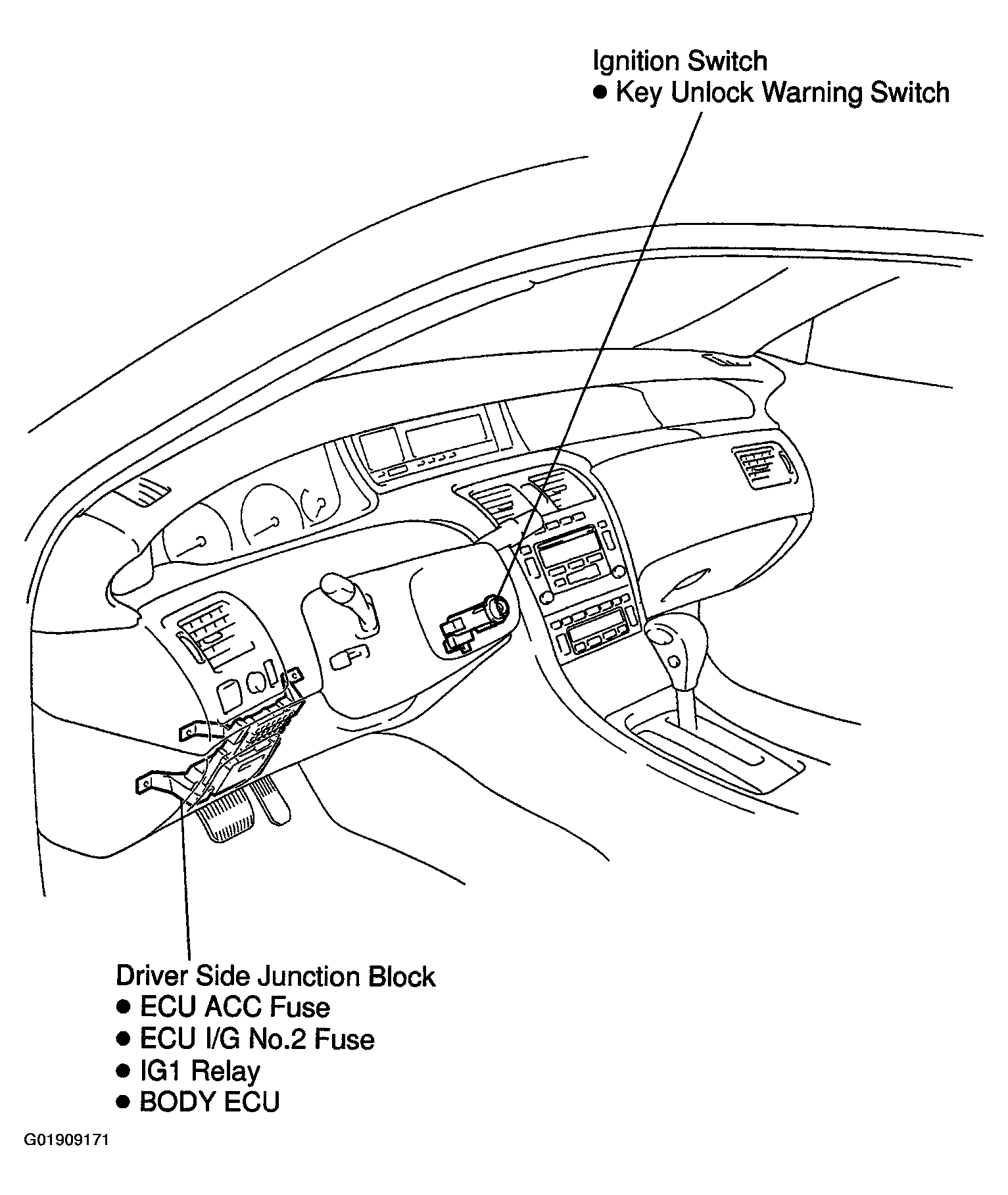 Ignition Switch
● Key Unlock Warning Switch

Driver Side Junction Block
● ECU ACC Fuse
● ECU I/G No.2 Fuse
● IG1 Relay
● BODY ECU

G01909171