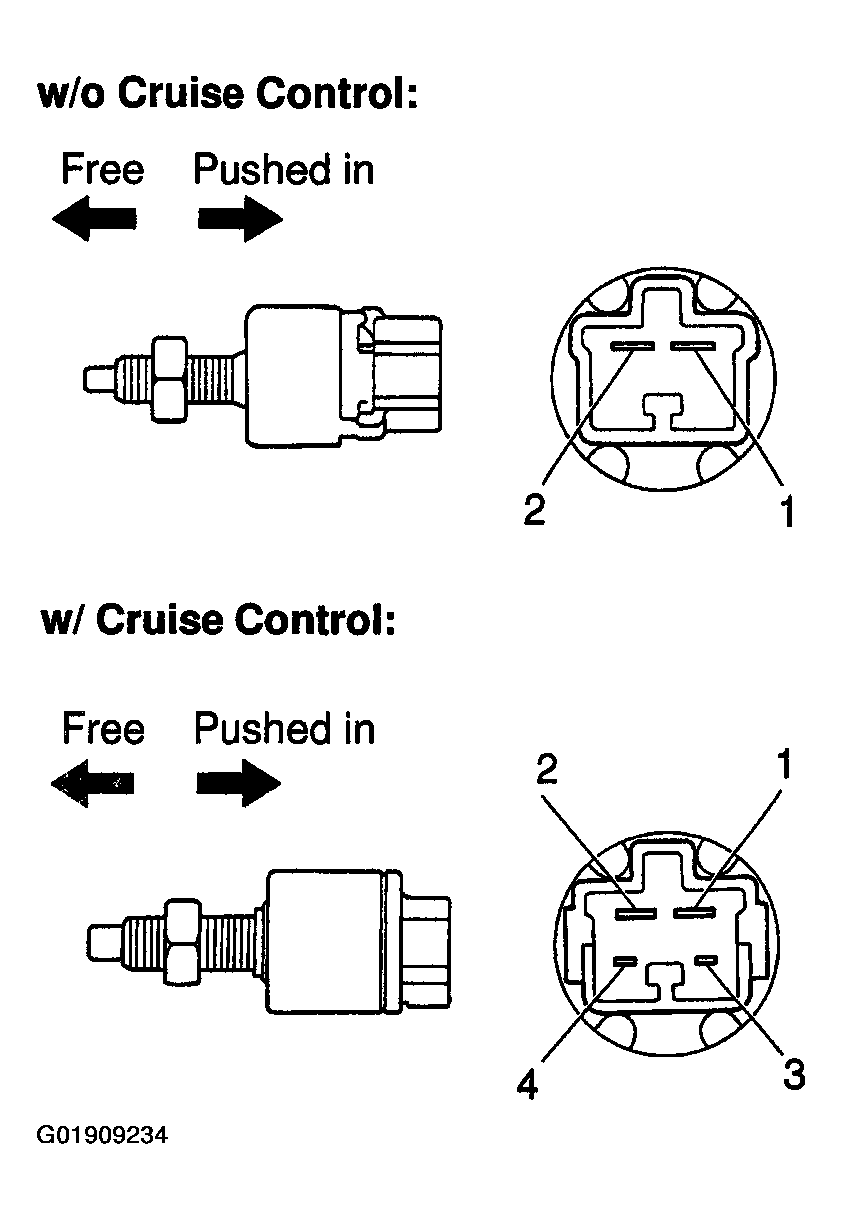 w/o Cruise Control:

Free
Pushed in

2
1

w/ Cruise Control:

Free
Pushed in

2
1
4
3

G01909234