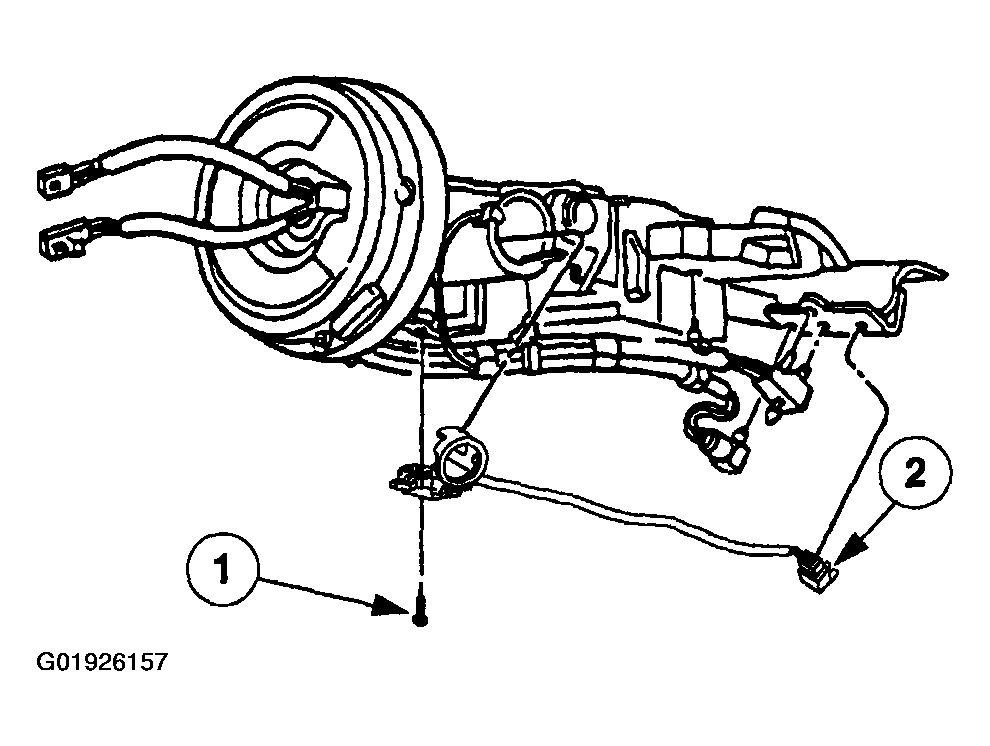 2

1

G01926157