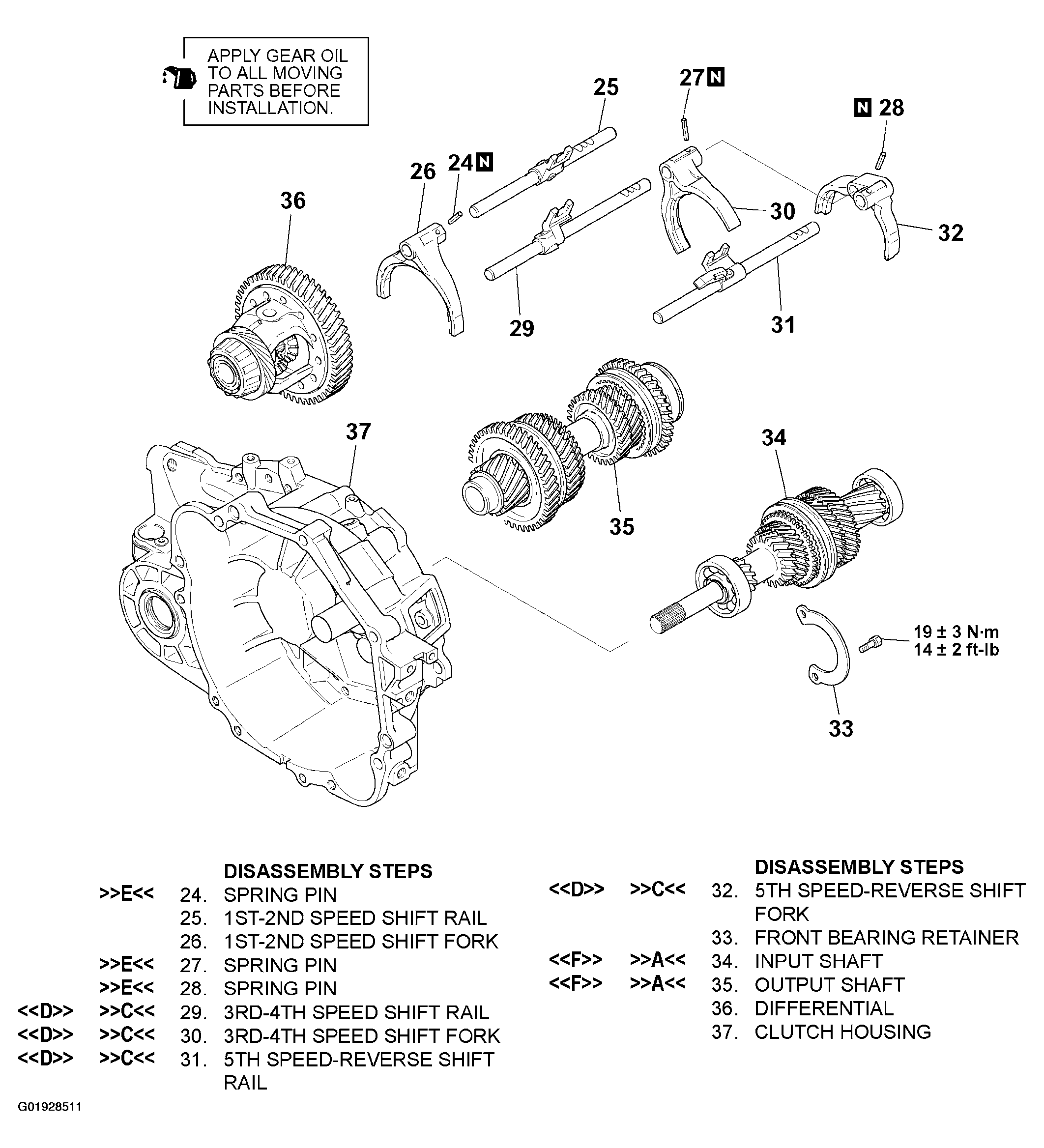 APPLY GEAR OIL TO ALL MOVING PARTS BEFORE INSTALLATION.

25
27 N
N 28
24 N
26
36
30
32
29
31
37
34
35
19 ± 3 N·m
14 ± 2 ft-lb
33

DISASSEMBLY STEPS
>>E<< 24. SPRING PIN
25. 1ST-2ND SPEED SHIFT RAIL
26. 1ST-2ND SPEED SHIFT FORK
>>E<< 27. SPRING PIN
>>E<< 28. SPRING PIN
<<D>> >>C<< 29. 3RD-4TH SPEED SHIFT RAIL
<<D>> >>C<< 30. 3RD-4TH SPEED SHIFT FORK
<<D>> >>C<< 31. 5TH SPEED-REVERSE SHIFT RAIL

DISASSEMBLY STEPS
<<D>> >>C<< 32. 5TH SPEED-REVERSE SHIFT FORK
33. FRONT BEARING RETAINER
<<F>> >>A<< 34. INPUT SHAFT
<<F>> >>A<< 35. OUTPUT SHAFT
36. DIFFERENTIAL
37. CLUTCH HOUSING

G01928511