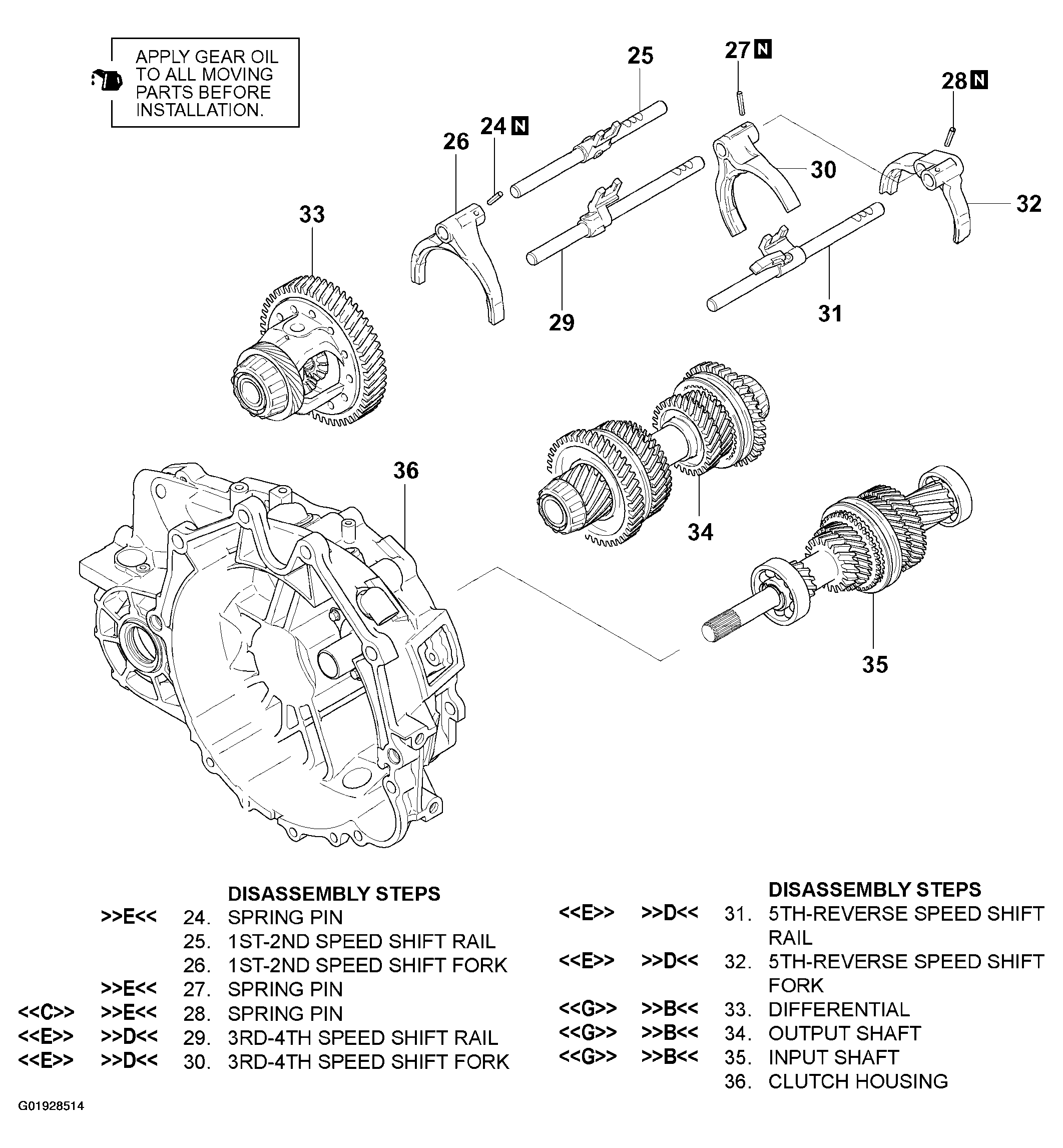 APPLY GEAR OIL TO ALL MOVING PARTS BEFORE INSTALLATION.

25

27 N

28 N

24 N

26

30

32

33

29

31

36

34

35

DISASSEMBLY STEPS

>>E<< 24. SPRING PIN
25. 1ST-2ND SPEED SHIFT RAIL
26. 1ST-2ND SPEED SHIFT FORK
>>E<< 27. SPRING PIN
<<C>> >>E<< 28. SPRING PIN
<<E>> >>D<< 29. 3RD-4TH SPEED SHIFT RAIL
<<E>> >>D<< 30. 3RD-4TH SPEED SHIFT FORK

DISASSEMBLY STEPS

<<E>> >>D<< 31. 5TH-REVERSE SPEED SHIFT RAIL
<<E>> >>D<< 32. 5TH-REVERSE SPEED SHIFT FORK
<<G>> >>B<< 33. DIFFERENTIAL
<<G>> >>B<< 34. OUTPUT SHAFT
<<G>> >>B<< 35. INPUT SHAFT
36. CLUTCH HOUSING

G01928514