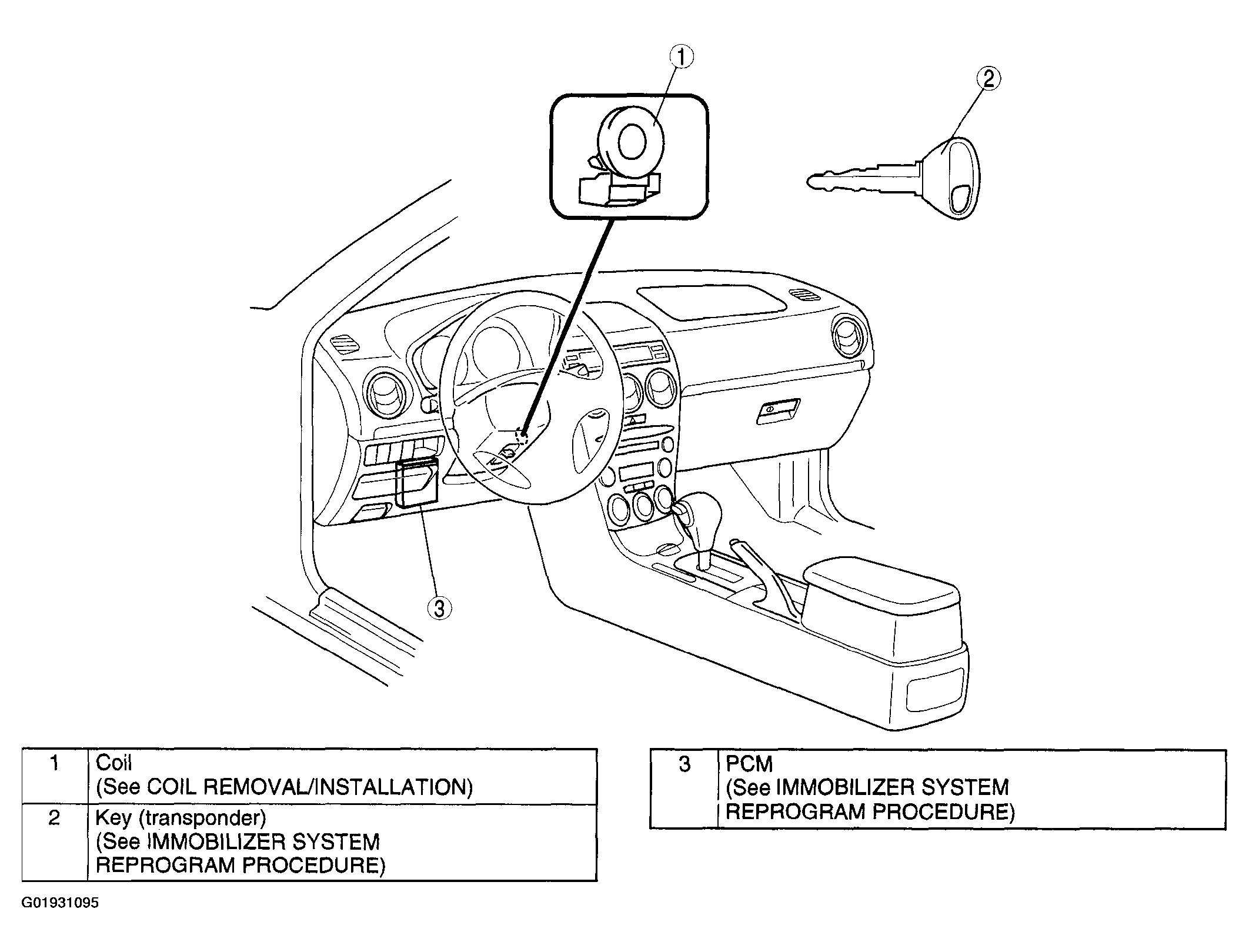 1
2
3

| 1 | Coil (See COIL REMOVAL/INSTALLATION) |
|---|---|
| 2 | Key (transponder) (See IMMOBILIZER SYSTEM REPROGRAM PROCEDURE) |

| 3 | PCM (See IMMOBILIZER SYSTEM REPROGRAM PROCEDURE) |
|---|---|

G01931095